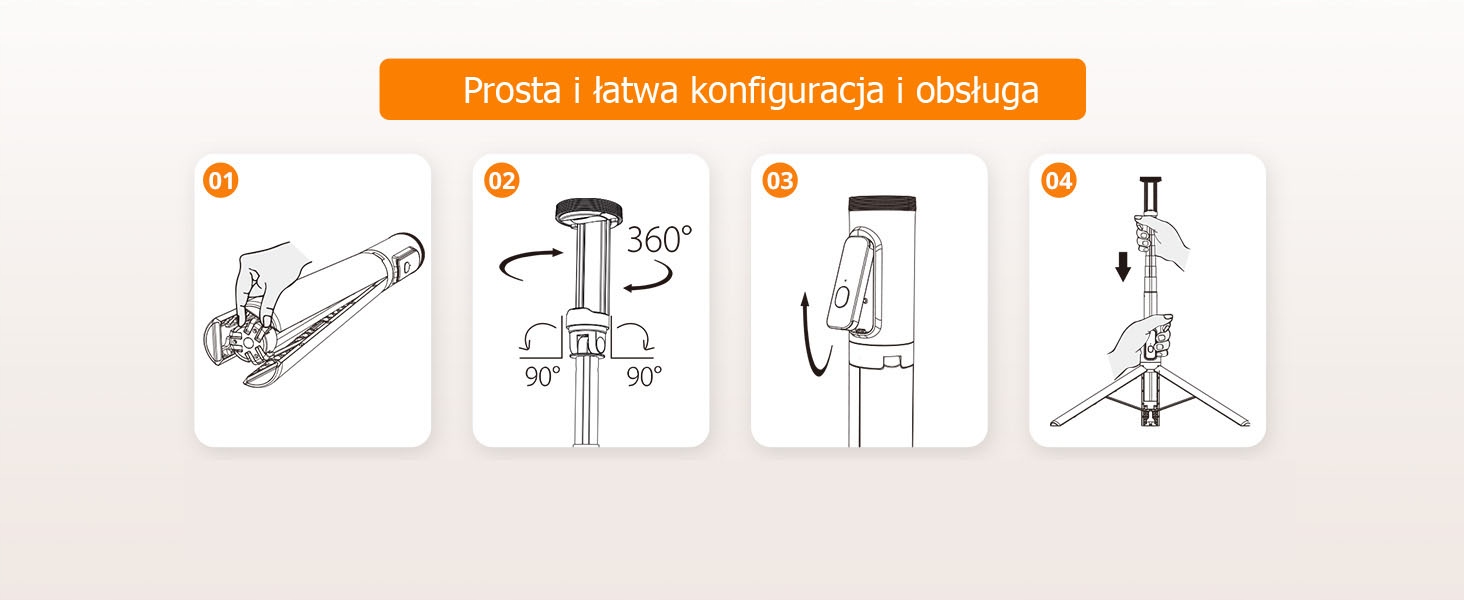 Prosta i łatwa konfiguracja i obsługa

01

02

360°

90°

90°

03

04