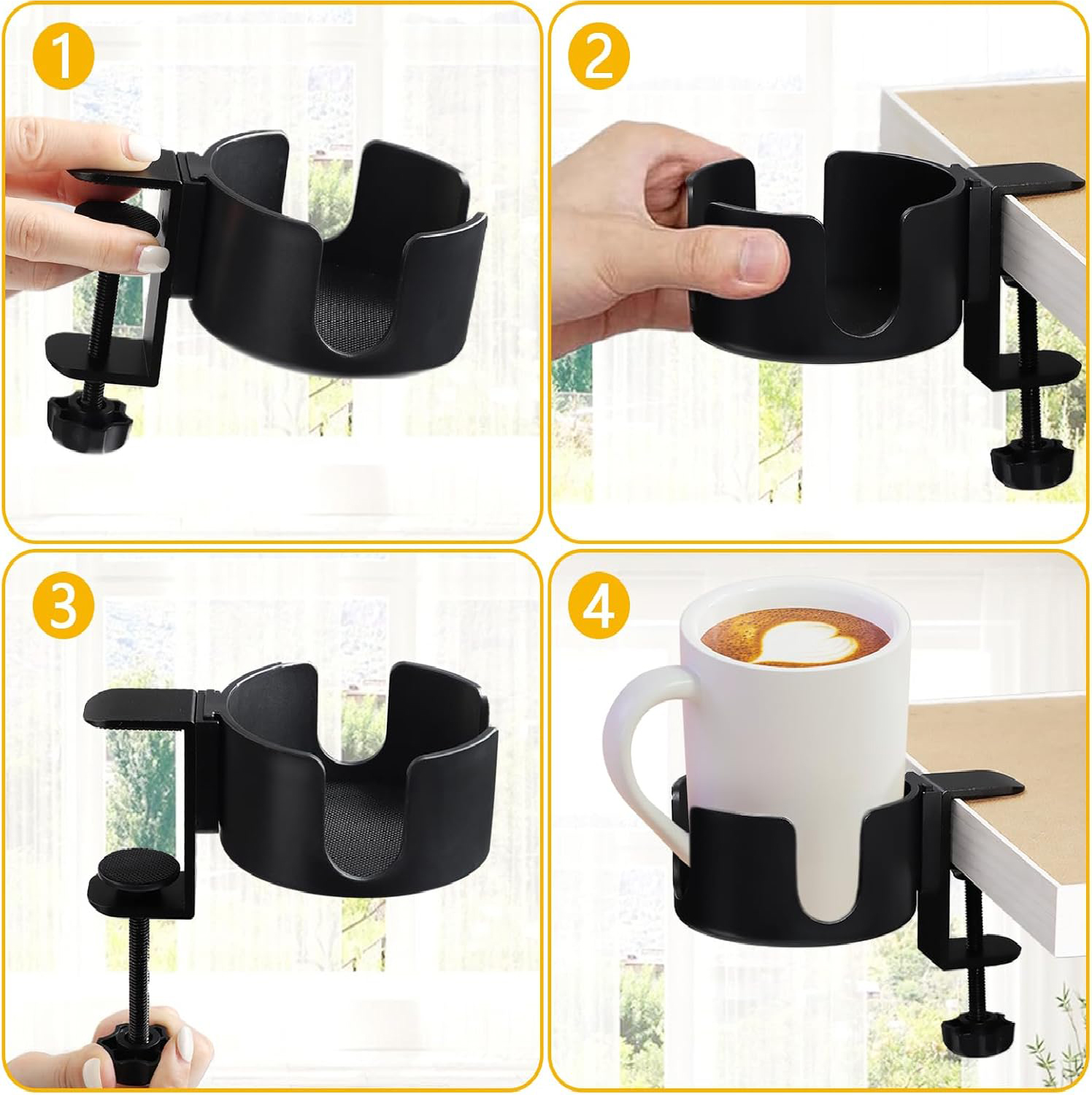 1

2

3

4