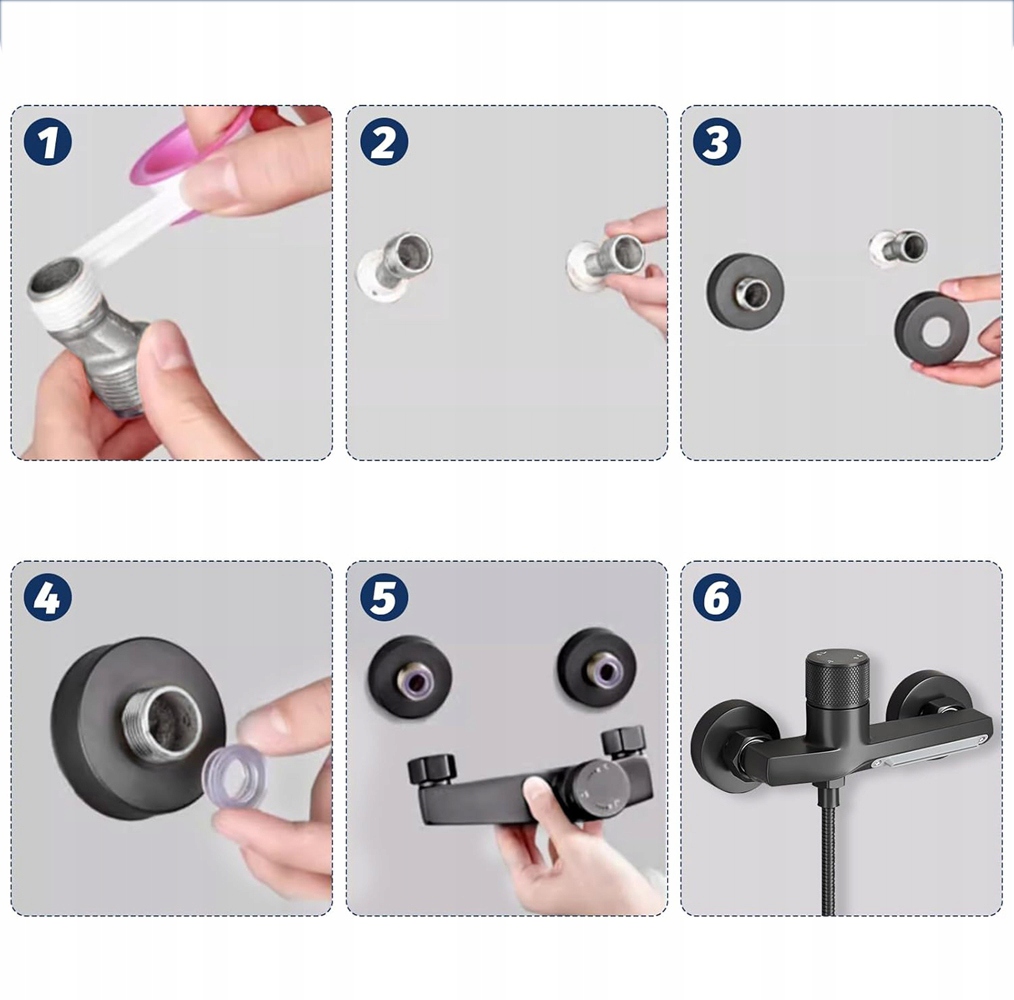 1

2

3

4

5

6