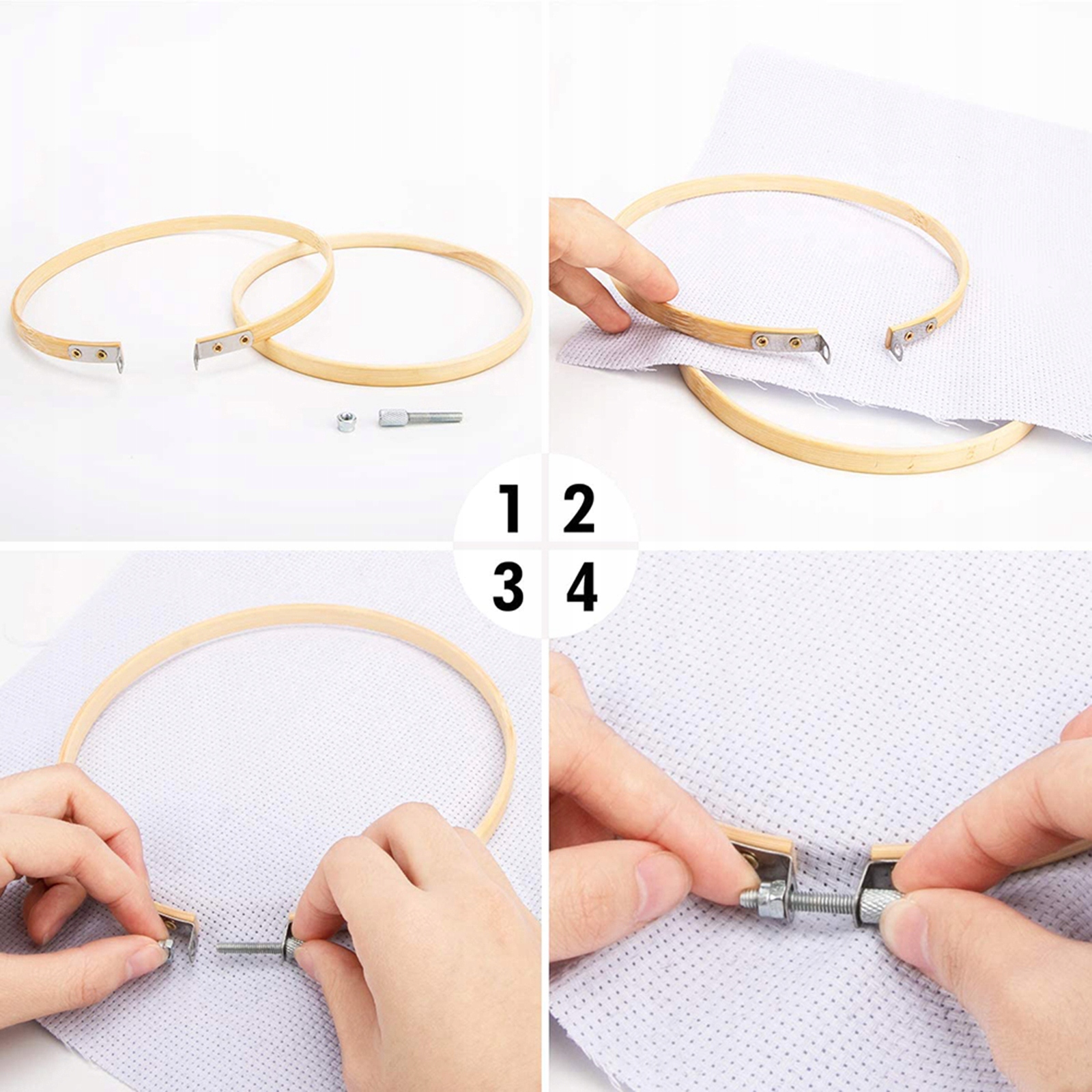 1 2
3 4