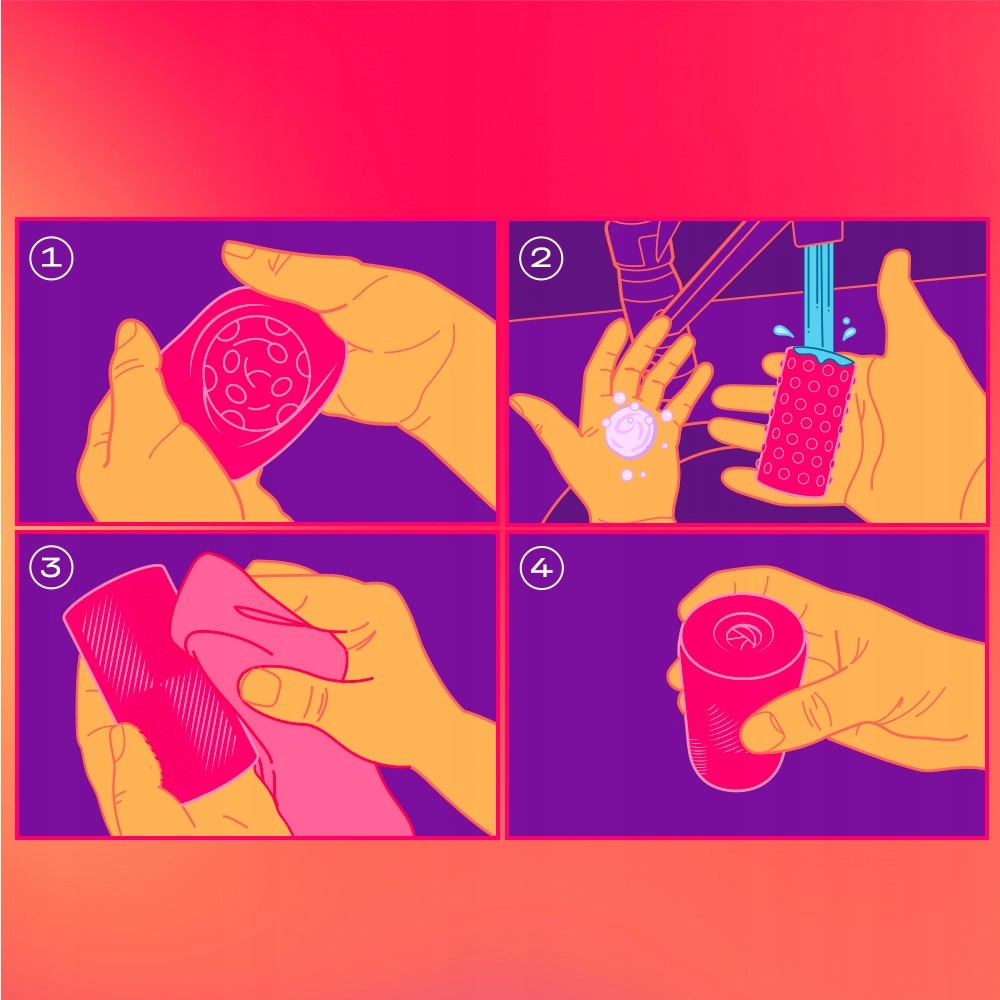 1

2

3

4