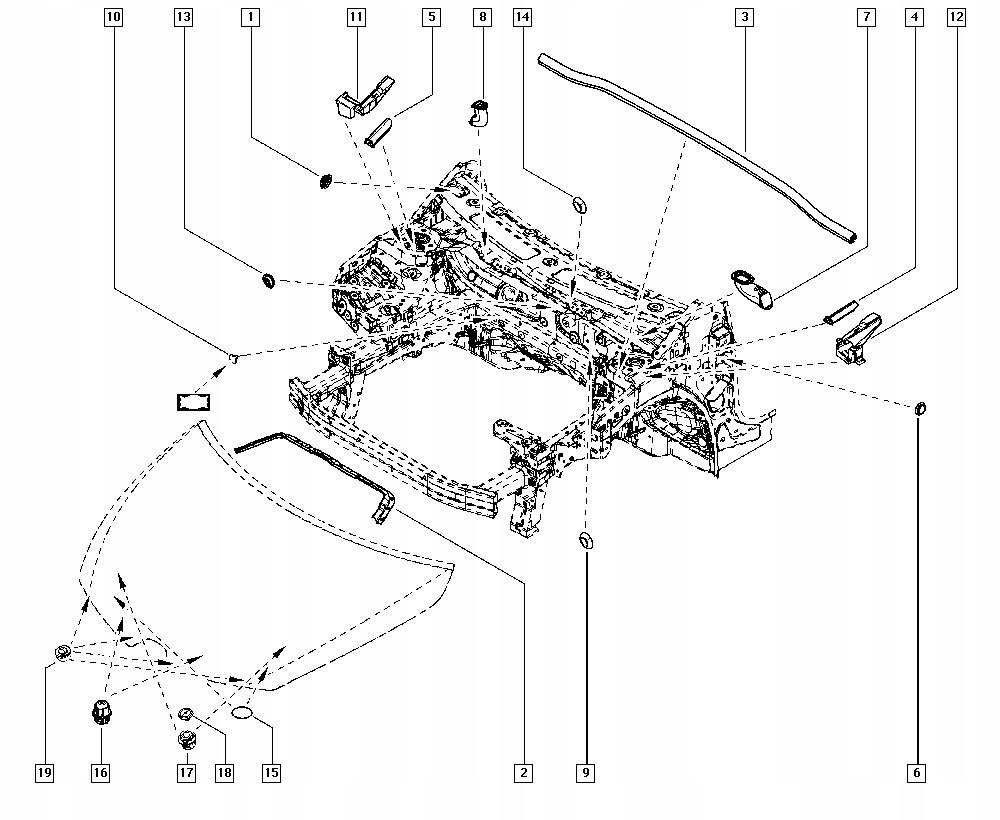 10 13 1 11 5 8 14 3 7 4 12

19 16 17 18 15 2 9 6