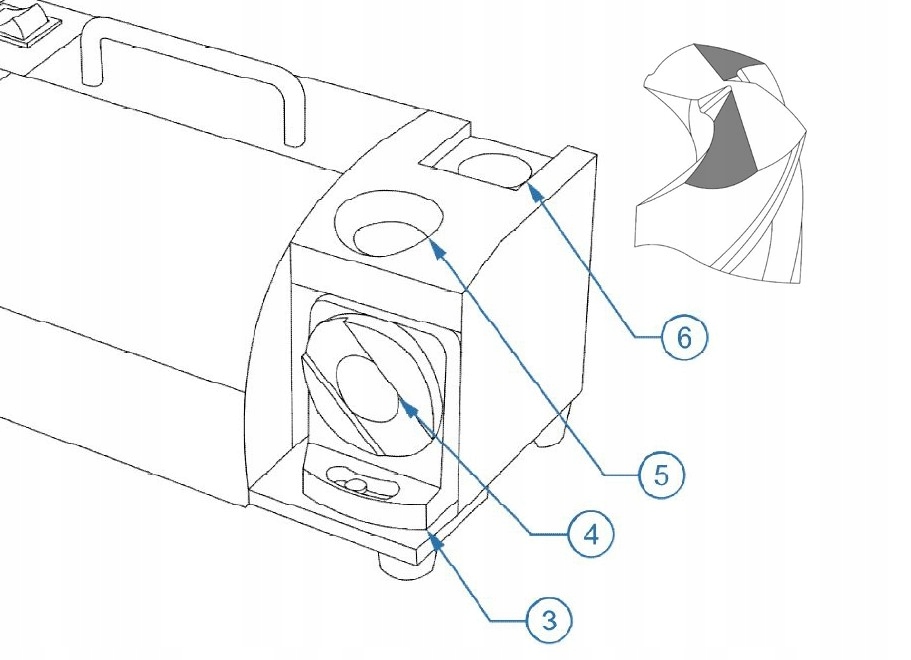 6

5

4

3