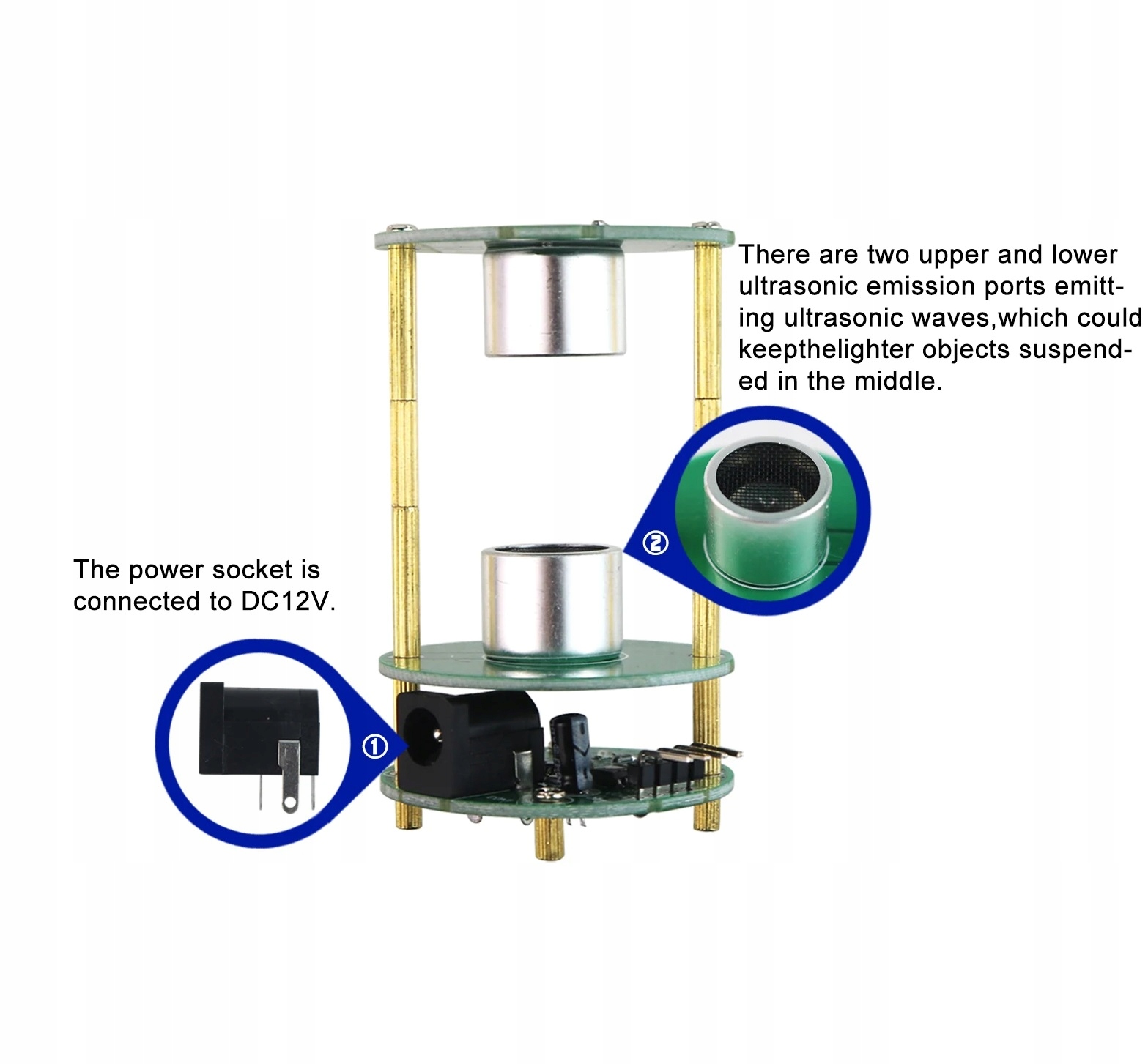 There are two upper and lower ultrasonic emission ports emitting ultrasonic waves,which could keepthelighter objects suspended in the middle.

②

The power socket is connected to DC12V.

①