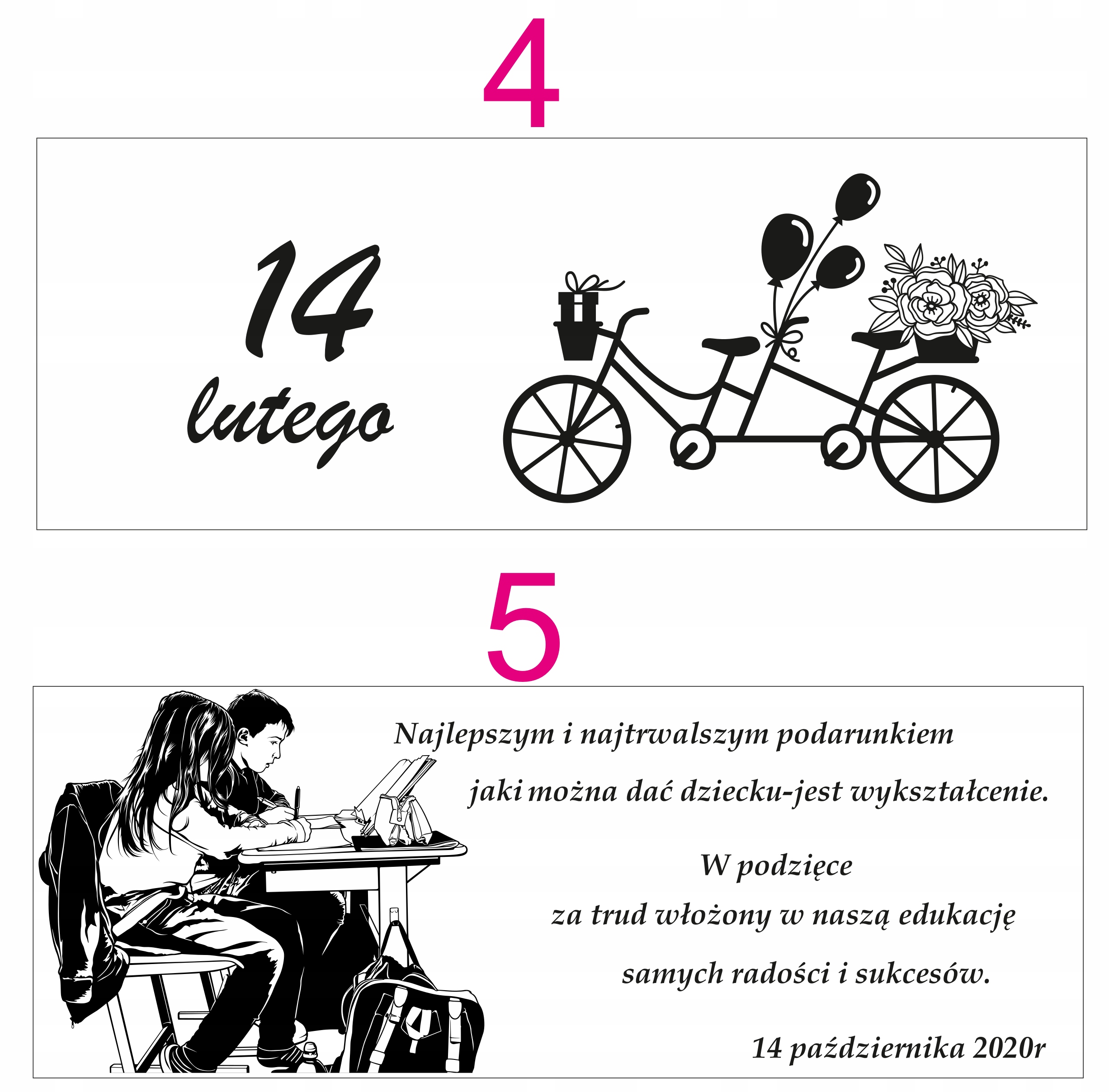 4

14 lutego

5

Najlepszym i najtrwalszym podarunkiem

jaki można dać dziecku-jest wykształcenie.

W podzięce

za trud włożony w naszą edukację

samych radości i sukcesów.

14 października 2020r