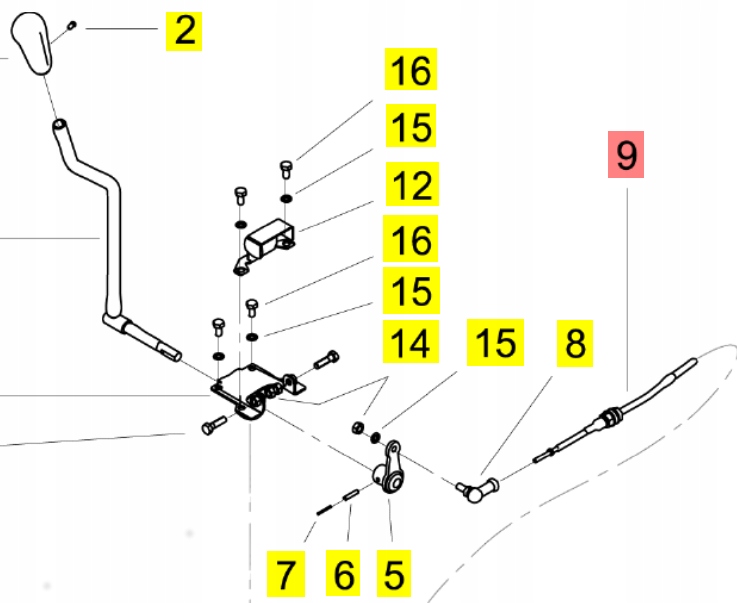 2
16
15
12
16
15
14
15
8
9
7
6
5