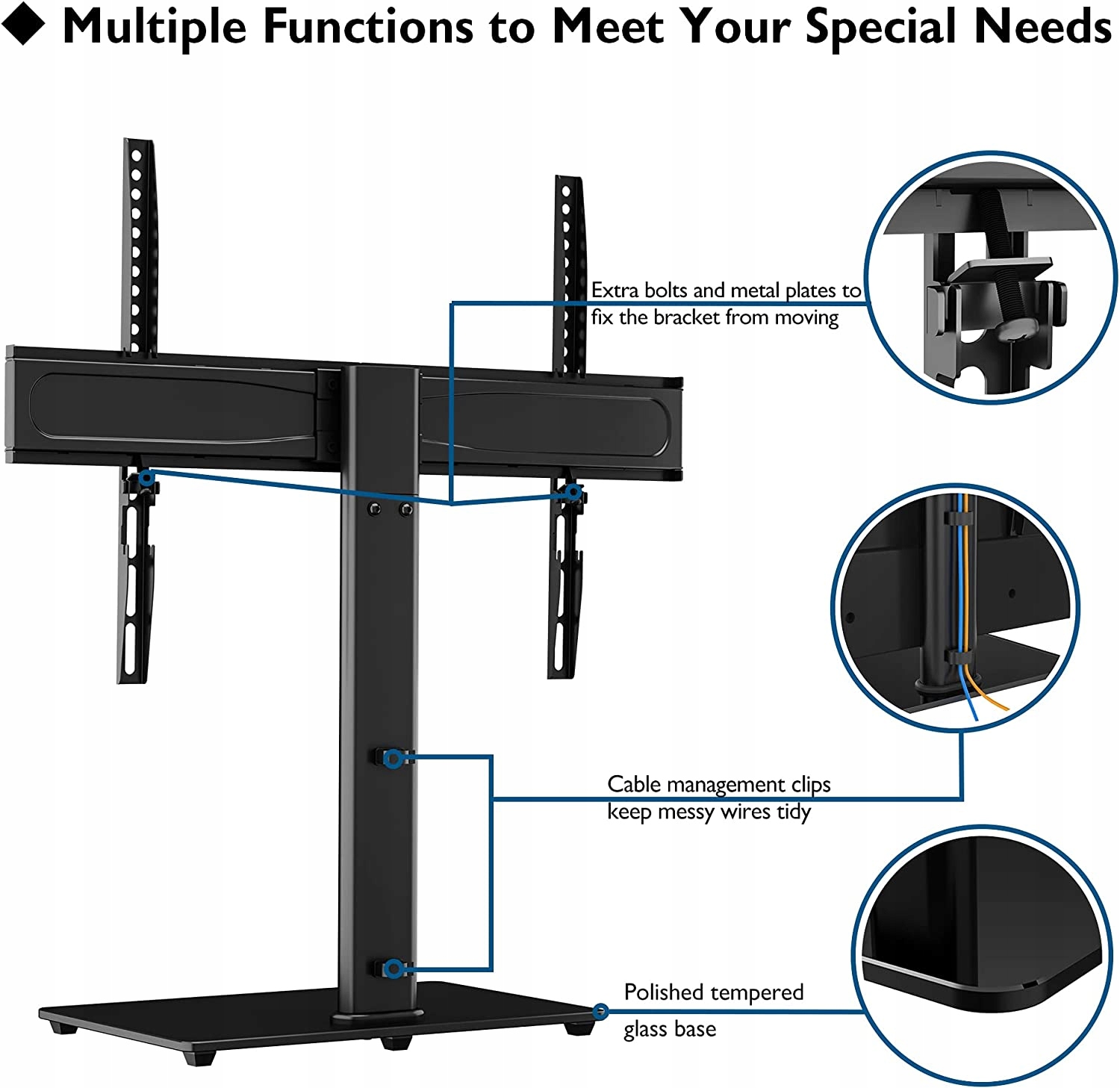 ◆ Multiple Functions to Meet Your Special Needs

Extra bolts and metal plates to fix the bracket from moving

Cable management clips keep messy wires tidy

Polished tempered glass base