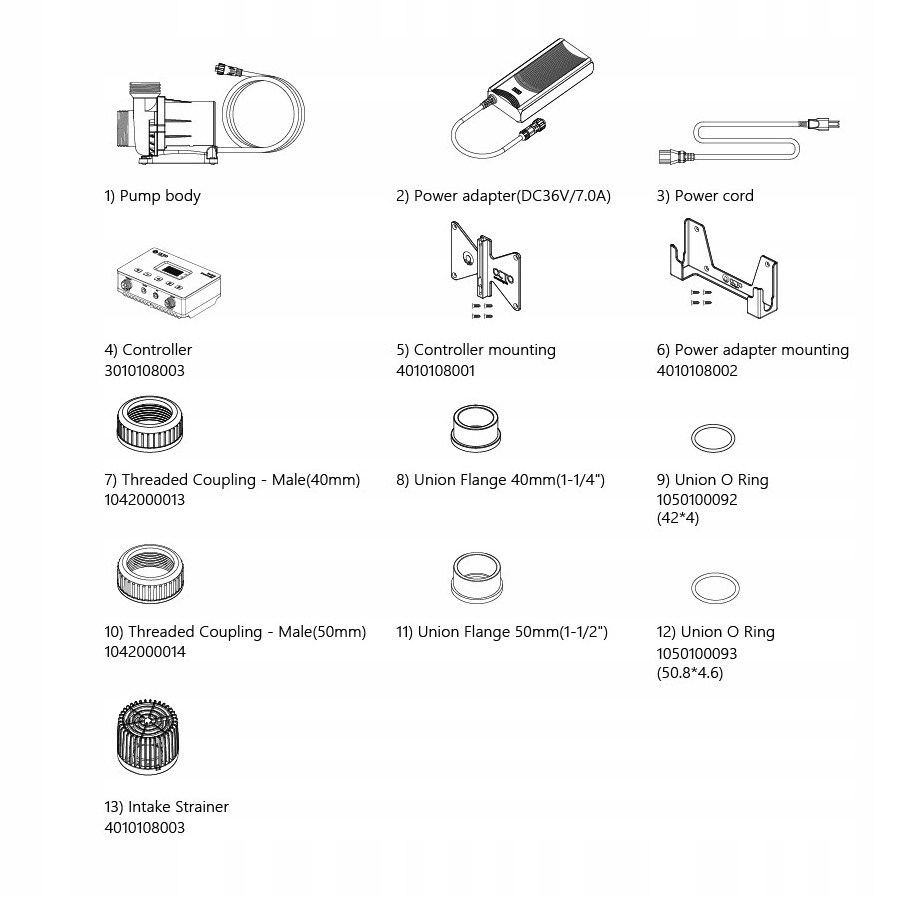 1) Pump body

2) Power adapter(DC36V/7.0A)

3) Power cord

4) Controller
3010108003

5) Controller mounting
4010108001

6) Power adapter mounting
4010108002

7) Threaded Coupling - Male(40mm)
1042000013

8) Union Flange 40mm(1-1/4")

9) Union O Ring
1050100092
(42*4)

10) Threaded Coupling - Male(50mm)
1042000014

11) Union Flange 50mm(1-1/2")

12) Union O Ring
1050100093
(50.8*4.6)

13) Intake Strainer
4010108003