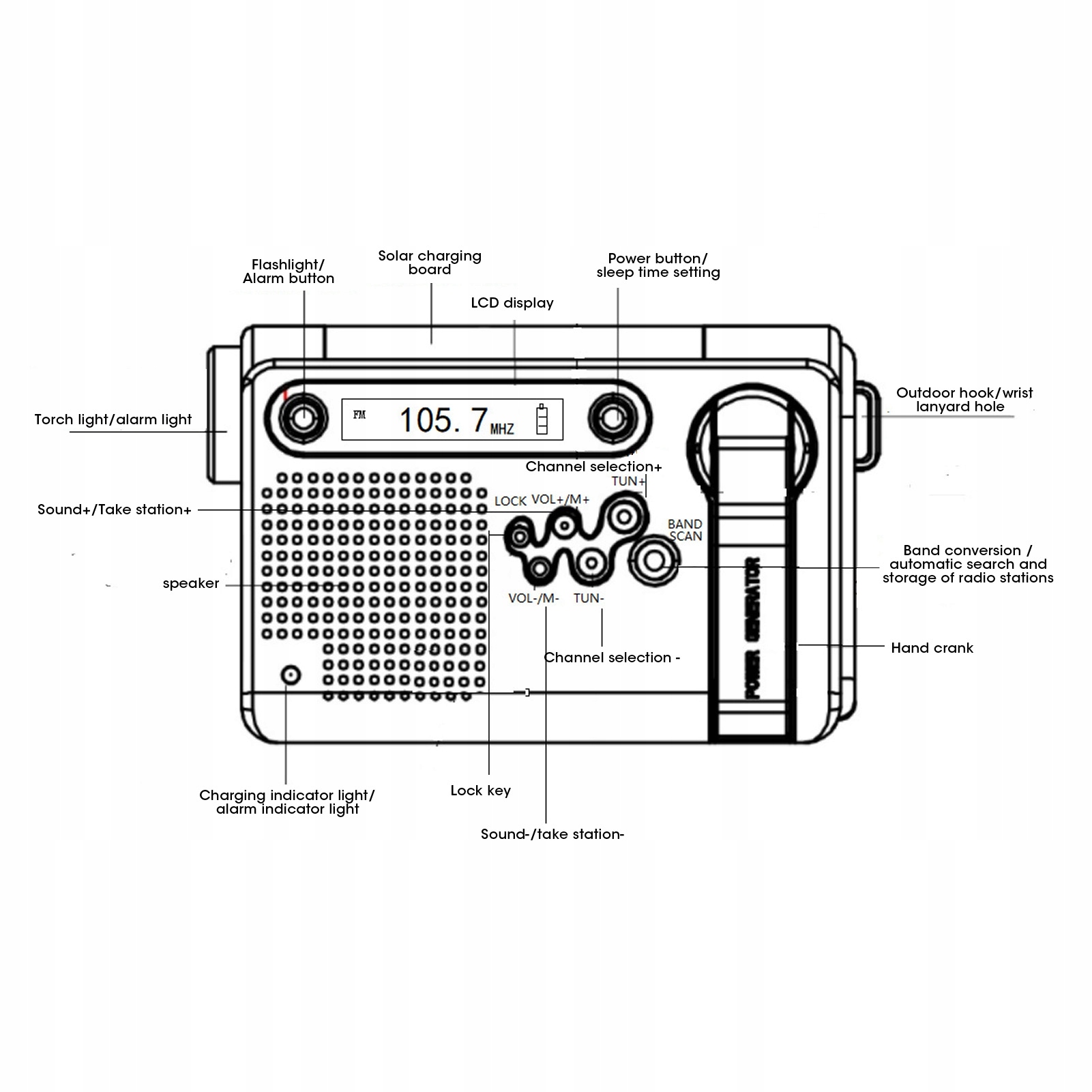 Flashlight/
Alarm button

Solar charging
board

Power button/
sleep time setting

LCD display

Torch light/alarm light

FM 105. 7 MHZ

Outdoor hook/wrist
lanyard hole

Channel selection+

TUN+

LOCK VOL+/M+

Sound+/Take station+

BAND
SCAN

Band conversion /
automatic search and
storage of radio stations

speaker

VOL-/M-

TUN-

POWER GENERATOR

Hand crank

Channel selection -

Charging indicator light/
alarm indicator light

Lock key

Sound-/take station-