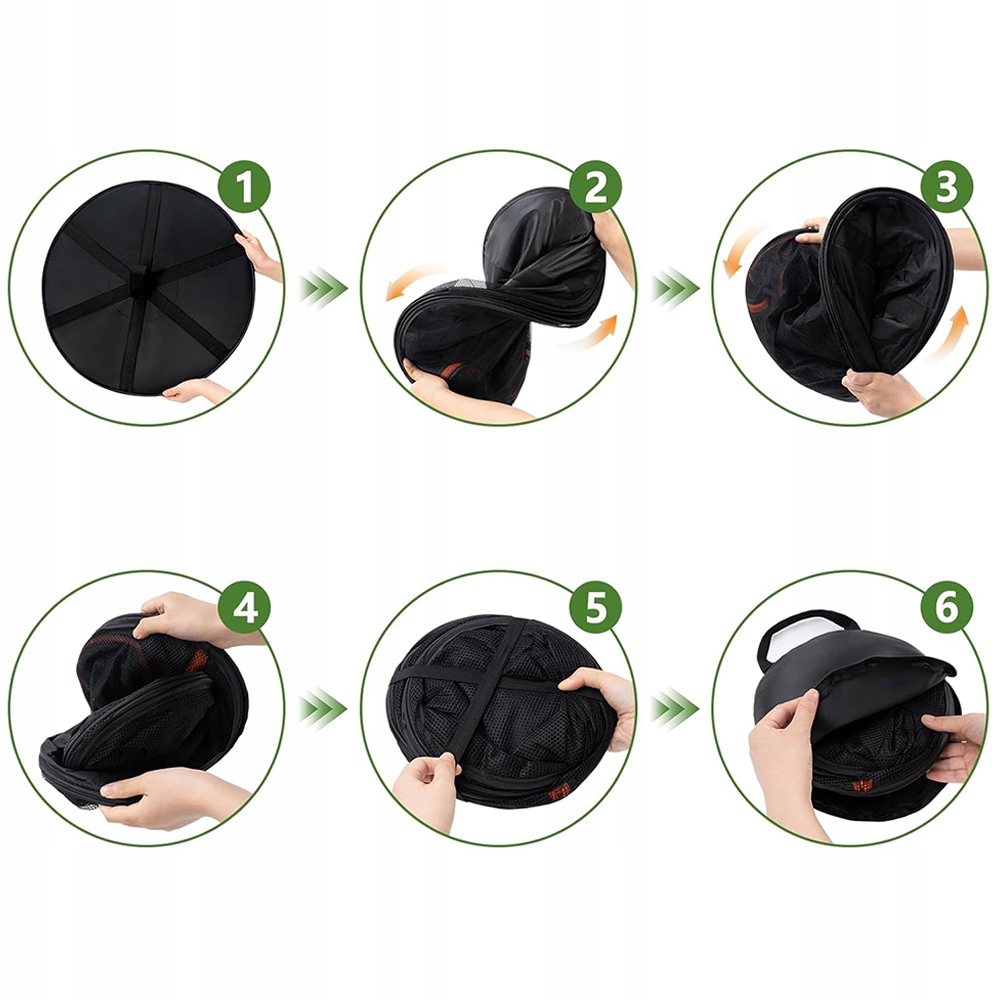 1

2

3

4

5

6