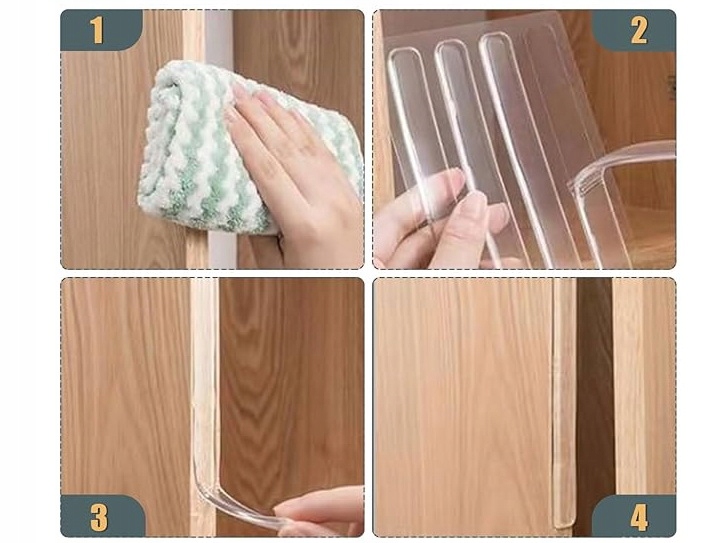 1

2

3

4