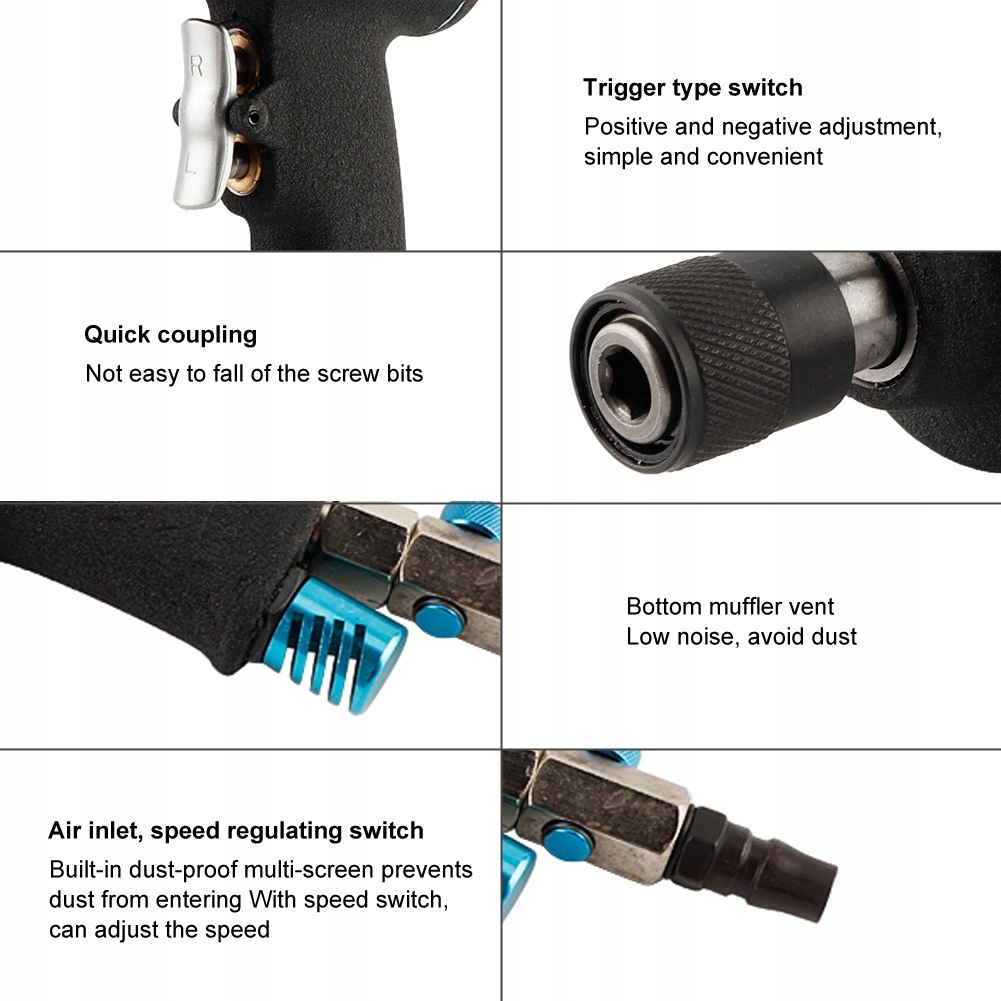 R
L

Trigger type switch
Positive and negative adjustment, simple and convenient

Quick coupling
Not easy to fall of the screw bits

Bottom muffler vent
Low noise, avoid dust

Air inlet, speed regulating switch
Built-in dust-proof multi-screen prevents dust from entering With speed switch, can adjust the speed