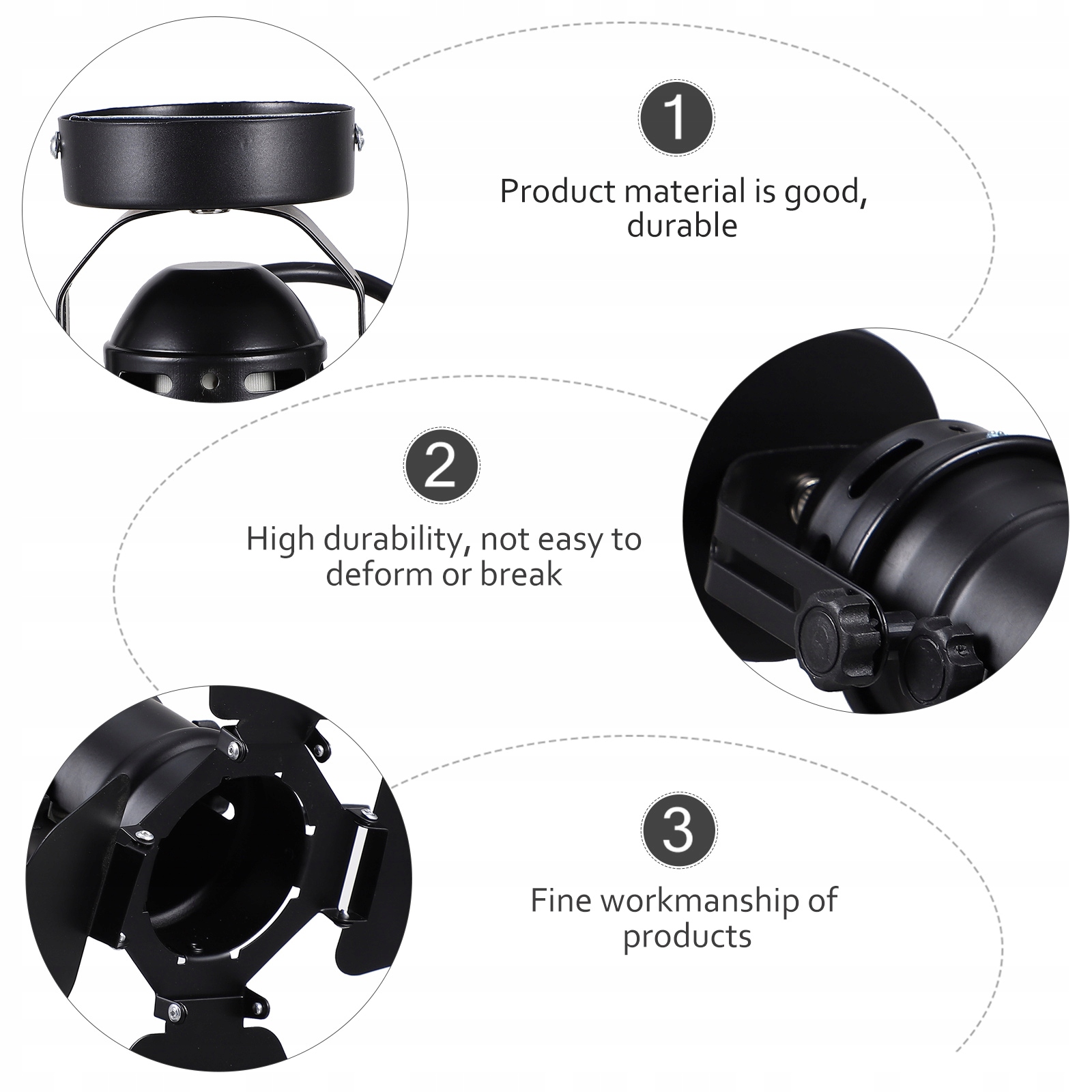 1

Product material is good, durable

2

High durability, not easy to deform or break

3

Fine workmanship of products