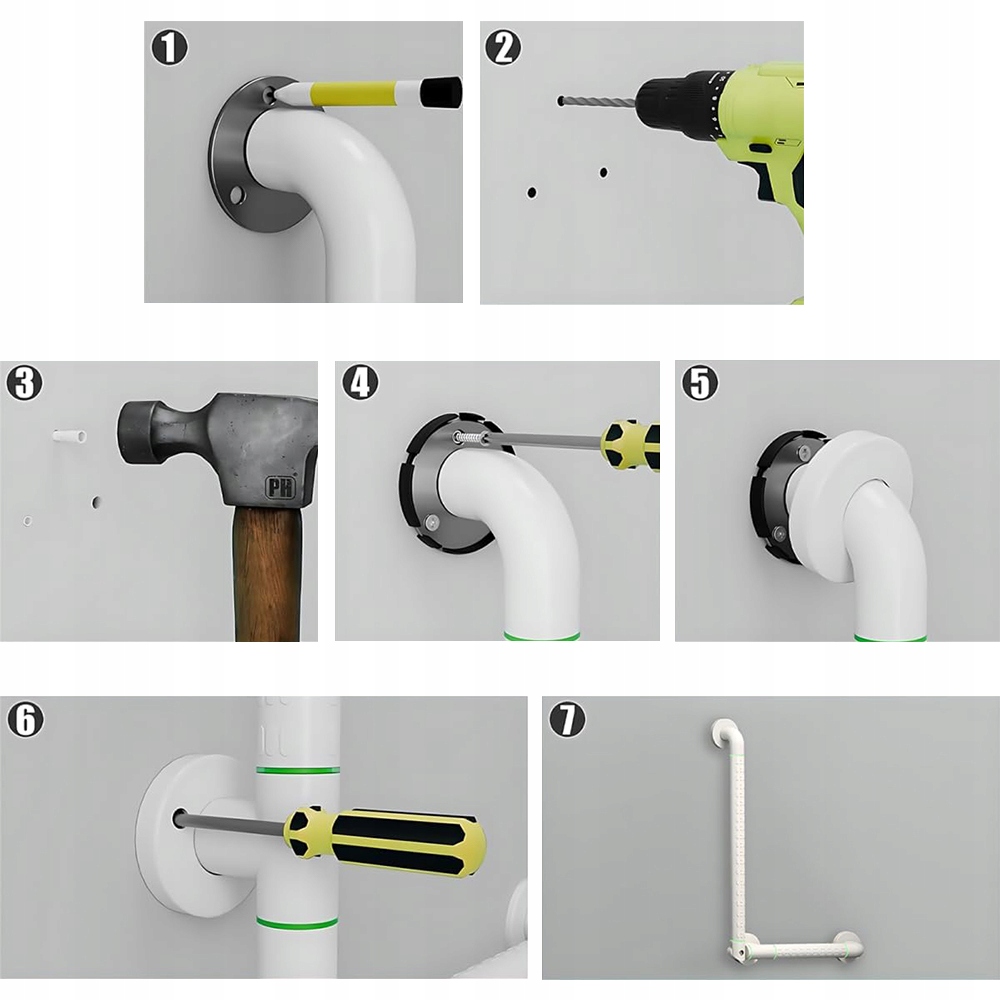 1

2

3

PH

4

5

6

7