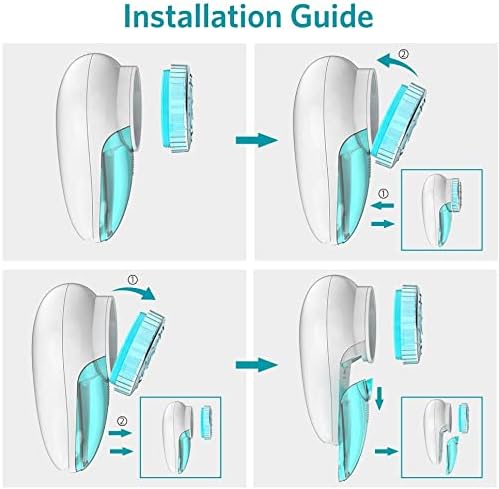 Installation Guide

②

①

①

②