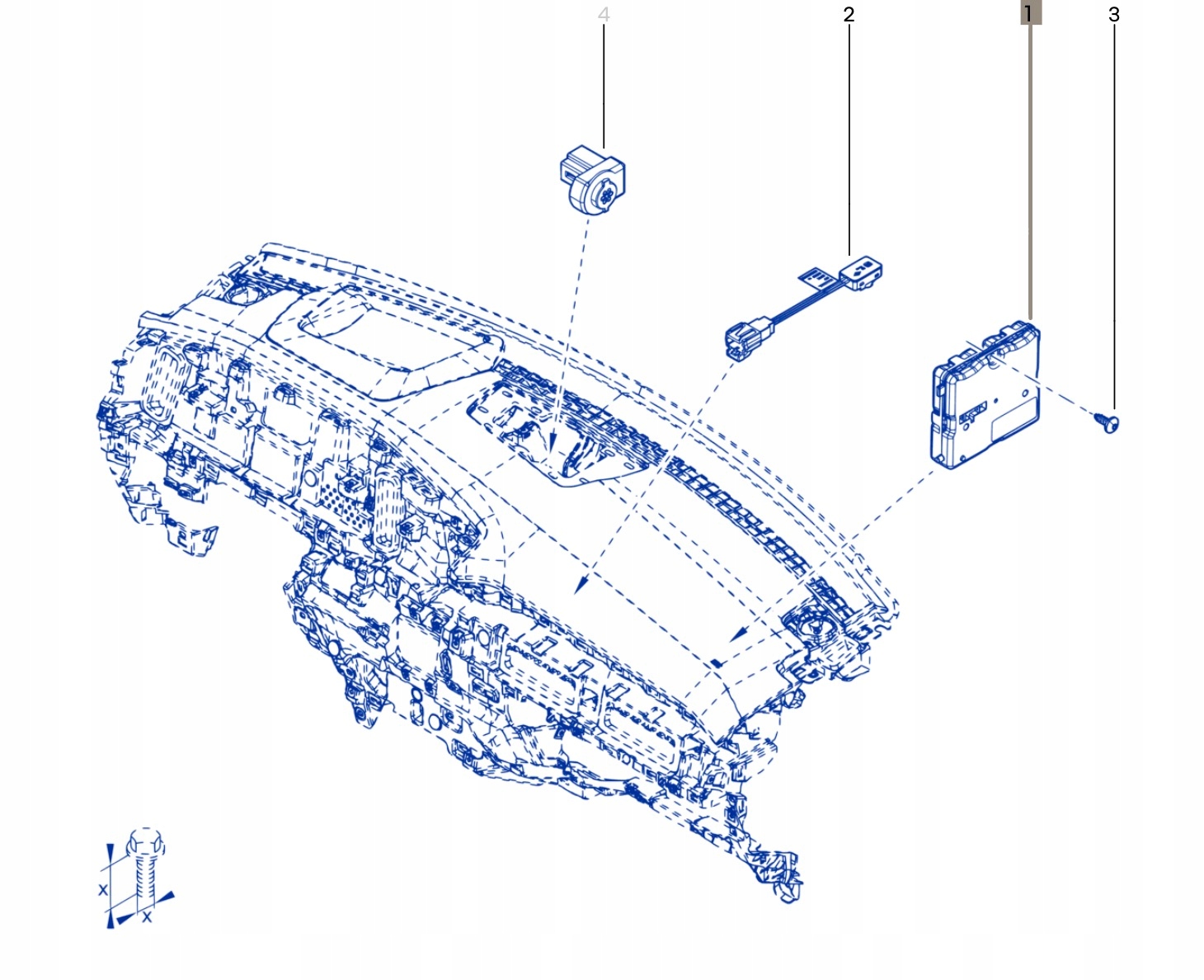 4
2
1
3
X
X