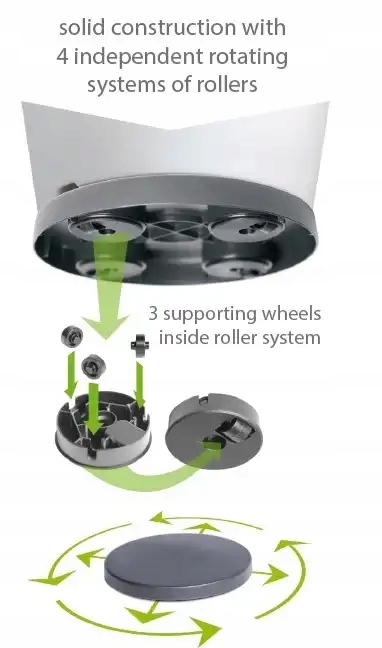 solid construction with 4 independent rotating systems of rollers

3 supporting wheels inside roller system