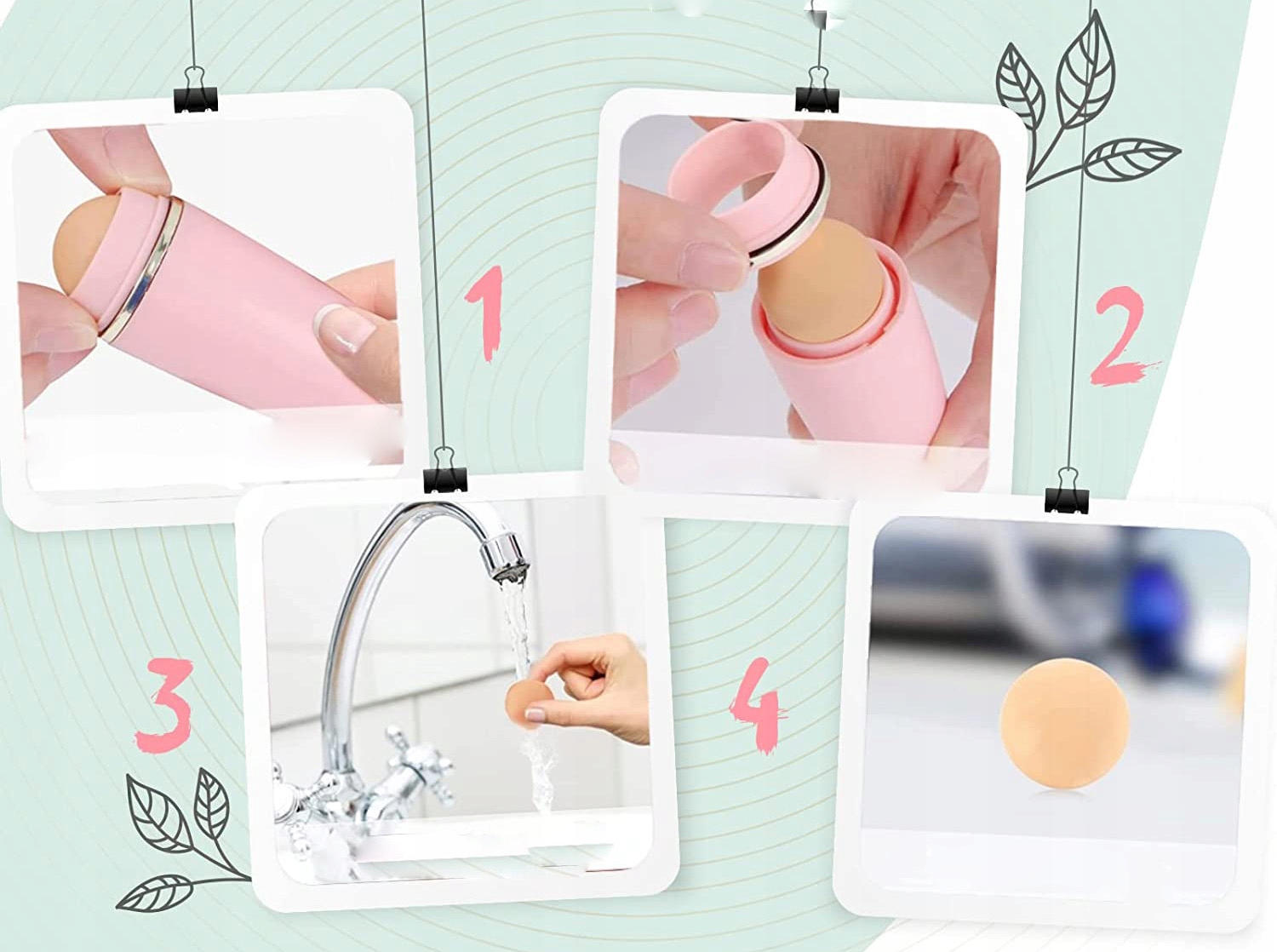 1

2

3

4