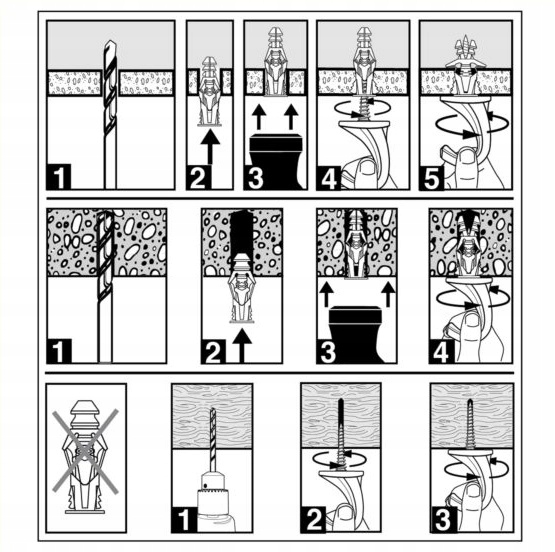 1
2
3
4
5
1
2
3
4
1
2
3