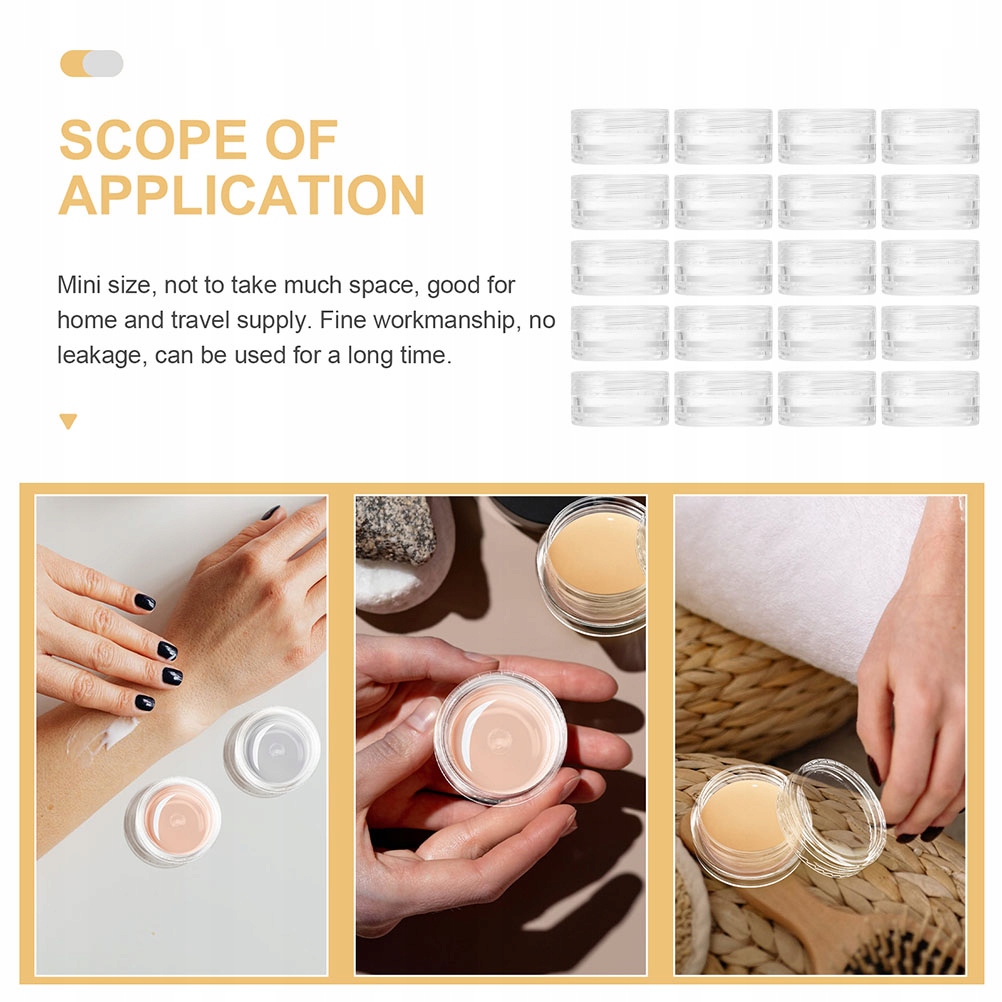 SCOPE OF APPLICATION

Mini size, not to take much space, good for home and travel supply. Fine workmanship, no leakage, can be used for a long time.