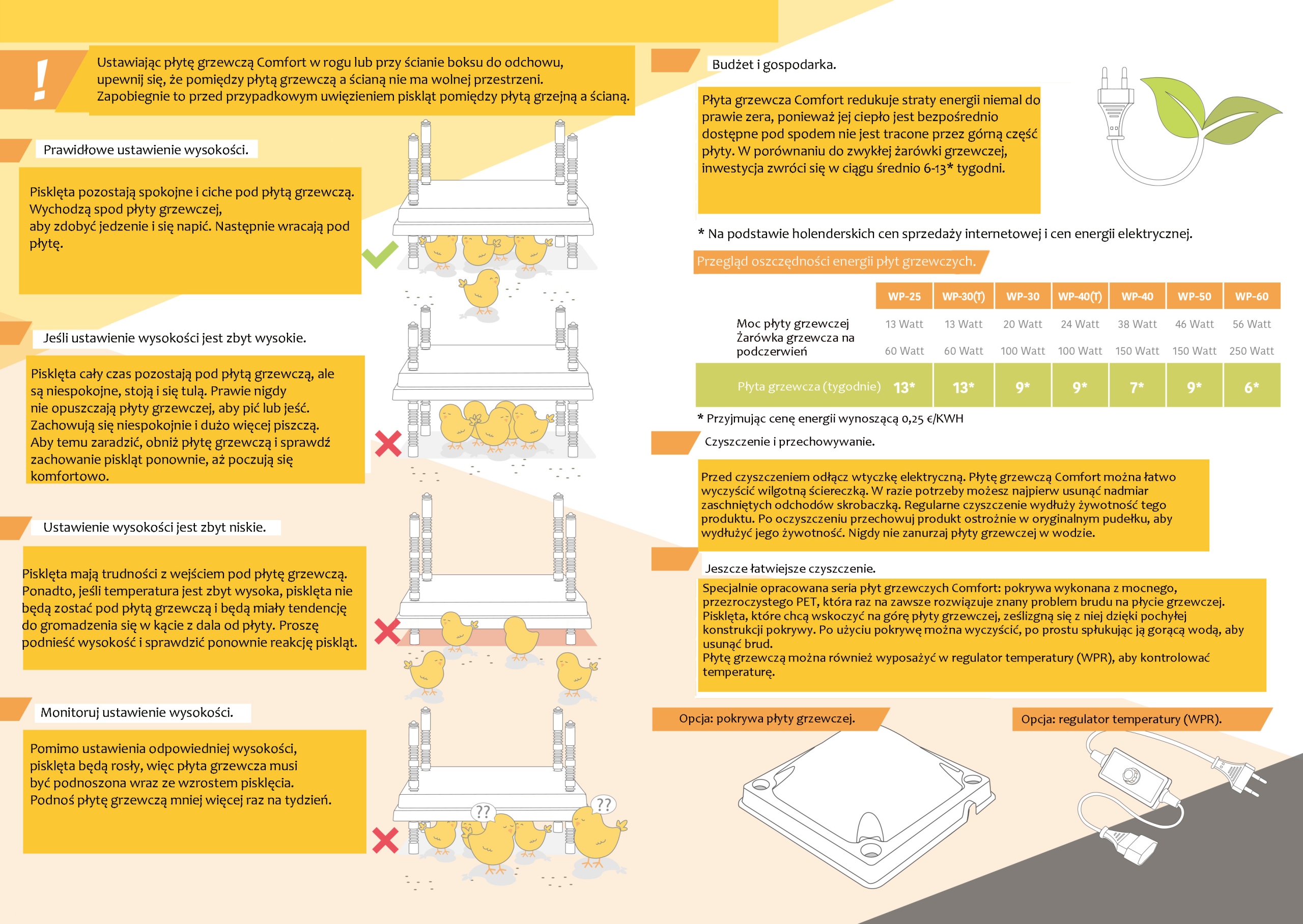 !

Ustawiając płytę grzewczą Comfort w rogu lub przy ścianie boksu do odchowu, upewnij się, że pomiędzy płytą grzewczą a ścianą nie ma wolnej przestrzeni. Zapobiegnie to przed przypadkowym uwięzieniem piskląt pomiędzy płytą grzejną a ścianą.

Prawidłowe ustawienie wysokości.

Pisklęta pozostają spokojne i ciche pod płytą grzewczą. Wychodzą spod płyty grzewczej, aby zdobyć jedzenie i się napić. Następnie wracają pod płytę.

Jeśli ustawienie wysokości jest zbyt wysokie.

Pisklęta cały czas pozostają pod płytą grzewczą, ale są niespokojne, stoją i się tulą. Prawie nigdy nie opuszczają płyty grzewczej, aby pić lub jeść. Zachowują się niespokojnie i dużo więcej piszczą. Aby temu zaradzić, obniż płytę grzewczą i sprawdź zachowanie piskląt ponownie, aż poczują się komfortowo.

Ustawienie wysokości jest zbyt niskie.

Pisklęta mają trudności z wejściem pod płytę grzewczą. Ponadto, jeśli temperatura jest zbyt wysoka, pisklęta nie będą zostać pod płytą grzewczą i będą miały tendencję do gromadzenia się w kącie z dala od płyty. Proszę podnieść wysokość i sprawdzić ponownie reakcję piskląt.

Monitoruj ustawienie wysokości.

Pomimo ustawienia odpowiedniej wysokości, pisklęta będą rosły, więc płyta grzewcza musi być podnoszona wraz ze wzrostem pisklęcia. Podnoś płytę grzewczą mniej więcej raz na tydzień.

??

??

Budżet i gospodarka.

Płyta grzewcza Comfort redukuje straty energii niemal do prawie zera, ponieważ jej ciepło jest bezpośrednio dostępne pod spodem nie jest tracone przez górną część płyty. W porównaniu do zwykłej żarówki grzewczej, inwestycja zwróci się w ciągu średnio 6-13* tygodni.

* Na podstawie holenderskich cen sprzedaży internetowej i cen energii elektrycznej.

Przegląd oszczędności energii płyt grzewczych.

| | WP-25 | WP-30(T) | WP-30 | WP-40(T) | WP-40 | WP-50 | WP-60 |
|---|---|---|---|---|---|---|---|
| Moc płyty grzewczej | 13 Watt | 13 Watt | 20 Watt | 24 Watt | 38 Watt | 46 Watt | 56 Watt |
| Żarówka grzewcza na podczerwień | 60 Watt | 60 Watt | 100 Watt | 100 Watt | 150 Watt | 150 Watt | 250 Watt |
| Płyta grzewcza (tygodnie) | 13* | 13* | 9* | 9* | 7* | 9* | 6* |

* Przyjmując cenę energii wynoszącą 0,25 €/KWH

Czyszczenie i przechowywanie.

Przed czyszczeniem odłącz wtyczkę elektryczną. Płytę grzewczą Comfort można łatwo wyczyścić wilgotną ściereczką. W razie potrzeby możesz najpierw usunąć nadmiar zaschniętych odchodów skrobaczką. Regularne czyszczenie wydłuży żywotność tego produktu. Po oczyszczeniu przechowuj produkt ostrożnie w oryginalnym pudełku, aby wydłużyć jego żywotność. Nigdy nie zanurzaj płyty grzewczej w wodzie.

Jeszcze łatwiejsze czyszczenie.

Specjalnie opracowana seria płyt grzewczych Comfort: pokrywa wykonana z mocnego, przezroczystego PET, która raz na zawsze rozwiązuje znany problem brudu na płycie grzewczej. Pisklęta, które chcą wskoczyć na górę płyty grzewczej, ześlizgną się z niej dzięki pochyłej konstrukcji pokrywy. Po użyciu pokrywę można wyczyścić, po prostu spłukując ją gorącą wodą, aby usunąć brud.
Płytę grzewczą można również wyposażyć w regulator temperatury (WPR), aby kontrolować temperaturę.

Opcja: pokrywa płyty grzewczej.

Opcja: regulator temperatury (WPR).