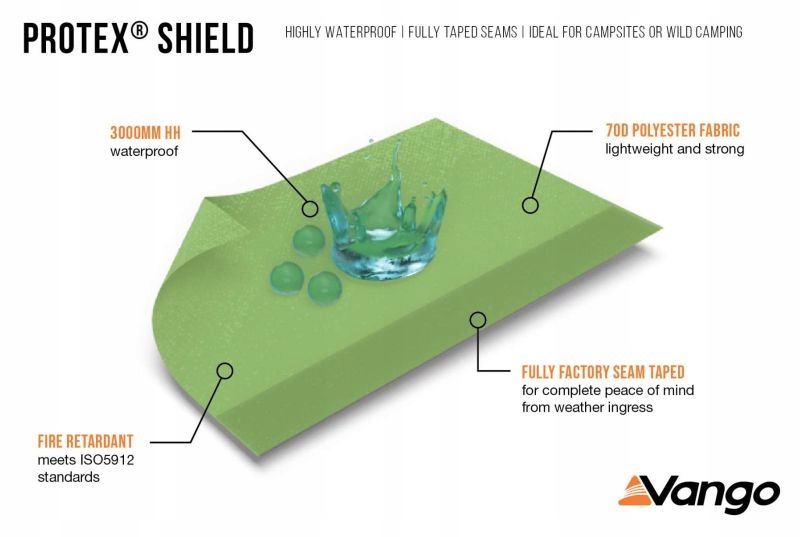 PROTEX® SHIELD

HIGHLY WATERPROOF | FULLY TAPED SEAMS | IDEAL FOR CAMPSITES OR WILD CAMPING

3000MM HH
waterproof

70D POLYESTER FABRIC
lightweight and strong

FULLY FACTORY SEAM TAPED
for complete peace of mind from weather ingress

FIRE RETARDANT
meets ISO5912 standards

Vango