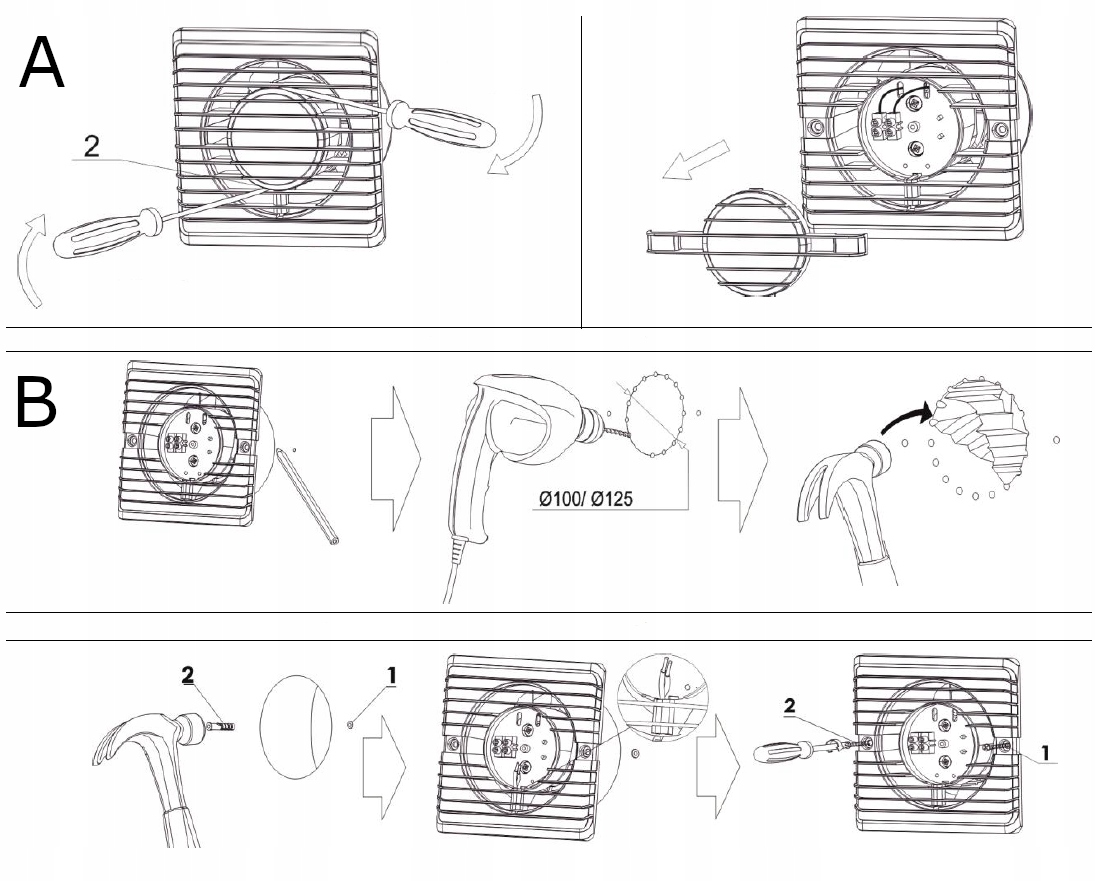 A

2

B

Ø100/ Ø125

2

1

2

1