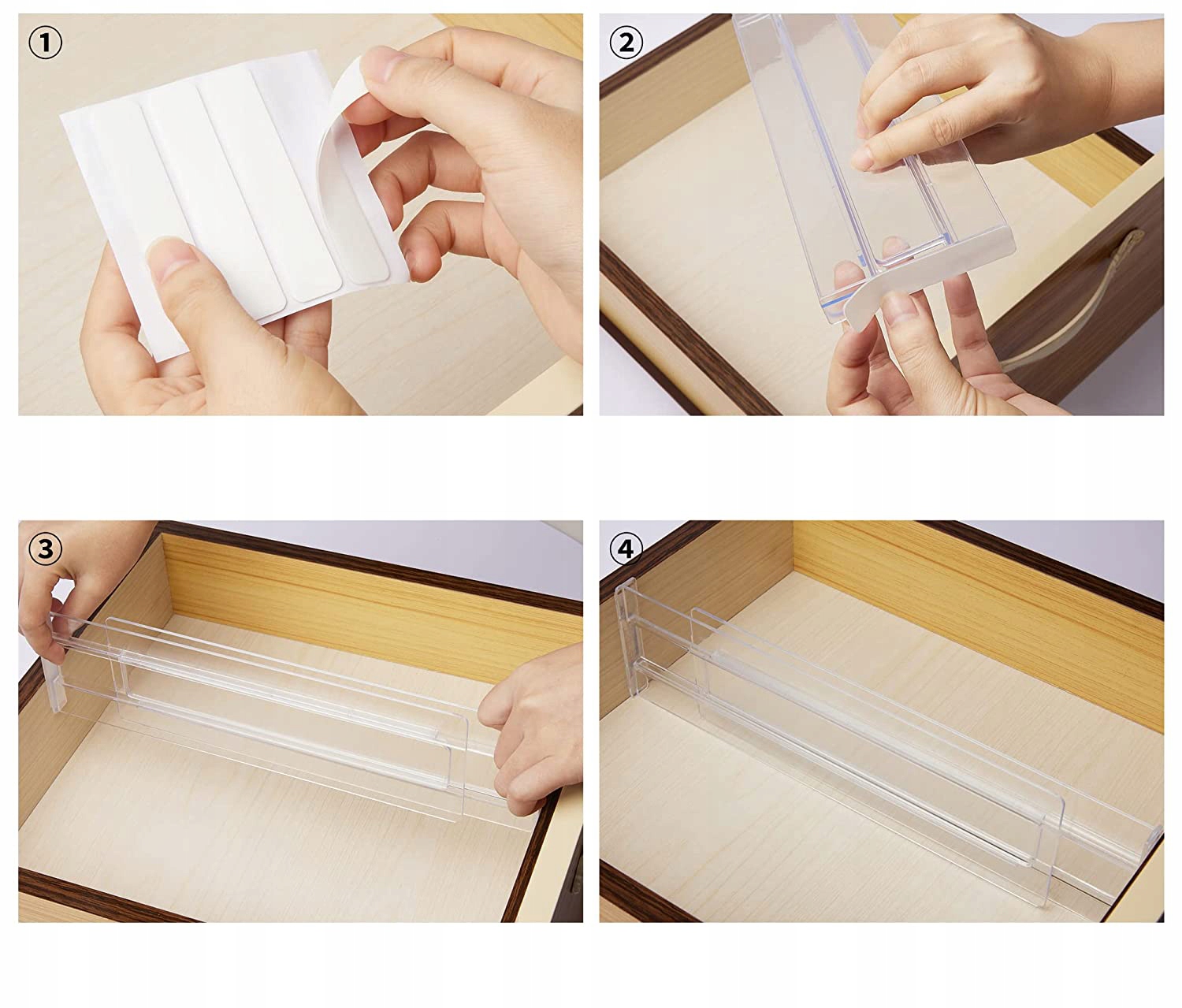 ①

②

③

④