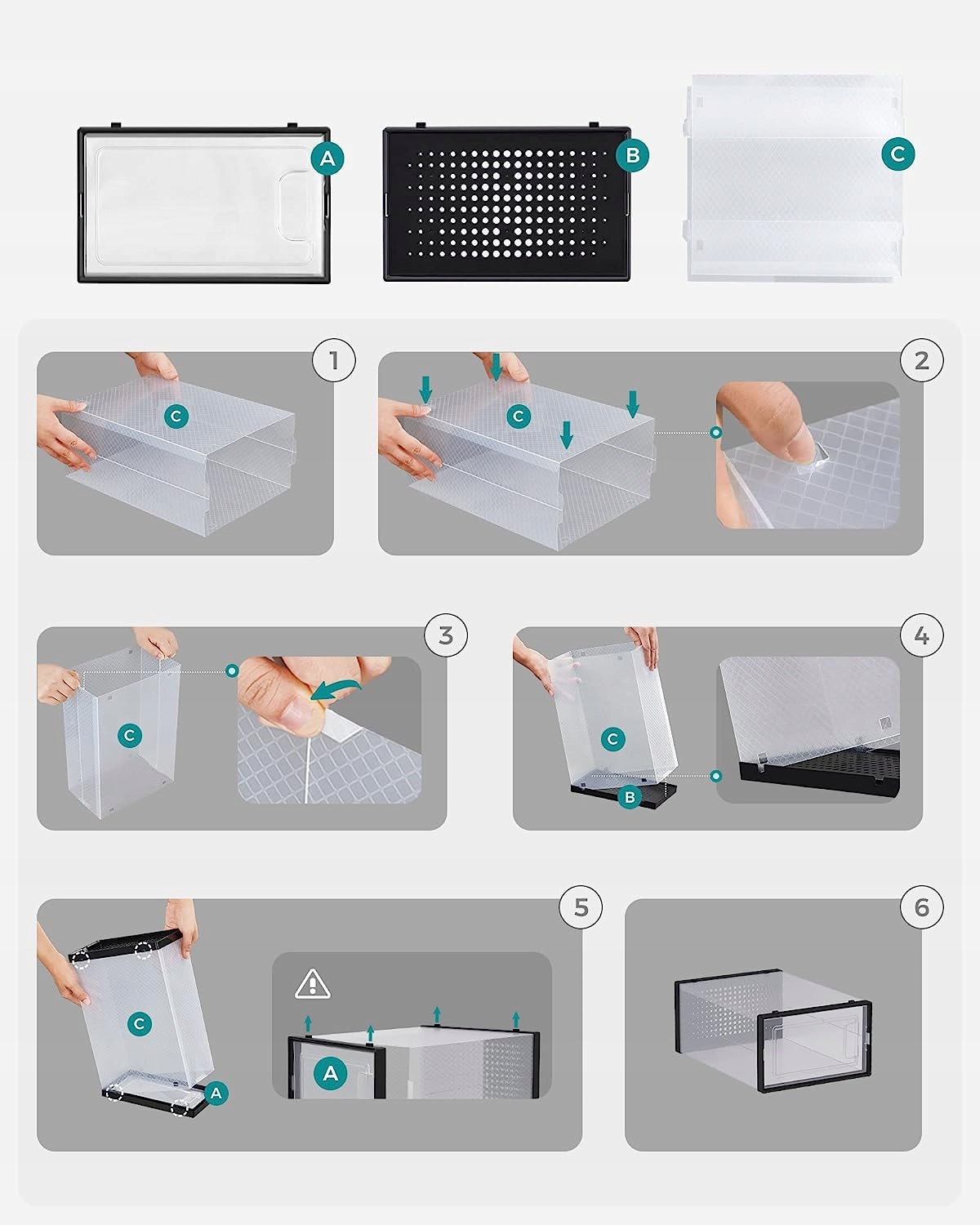 A
B
C
1
C
2
C
3
C
4
C
B
5
C
A
A
6