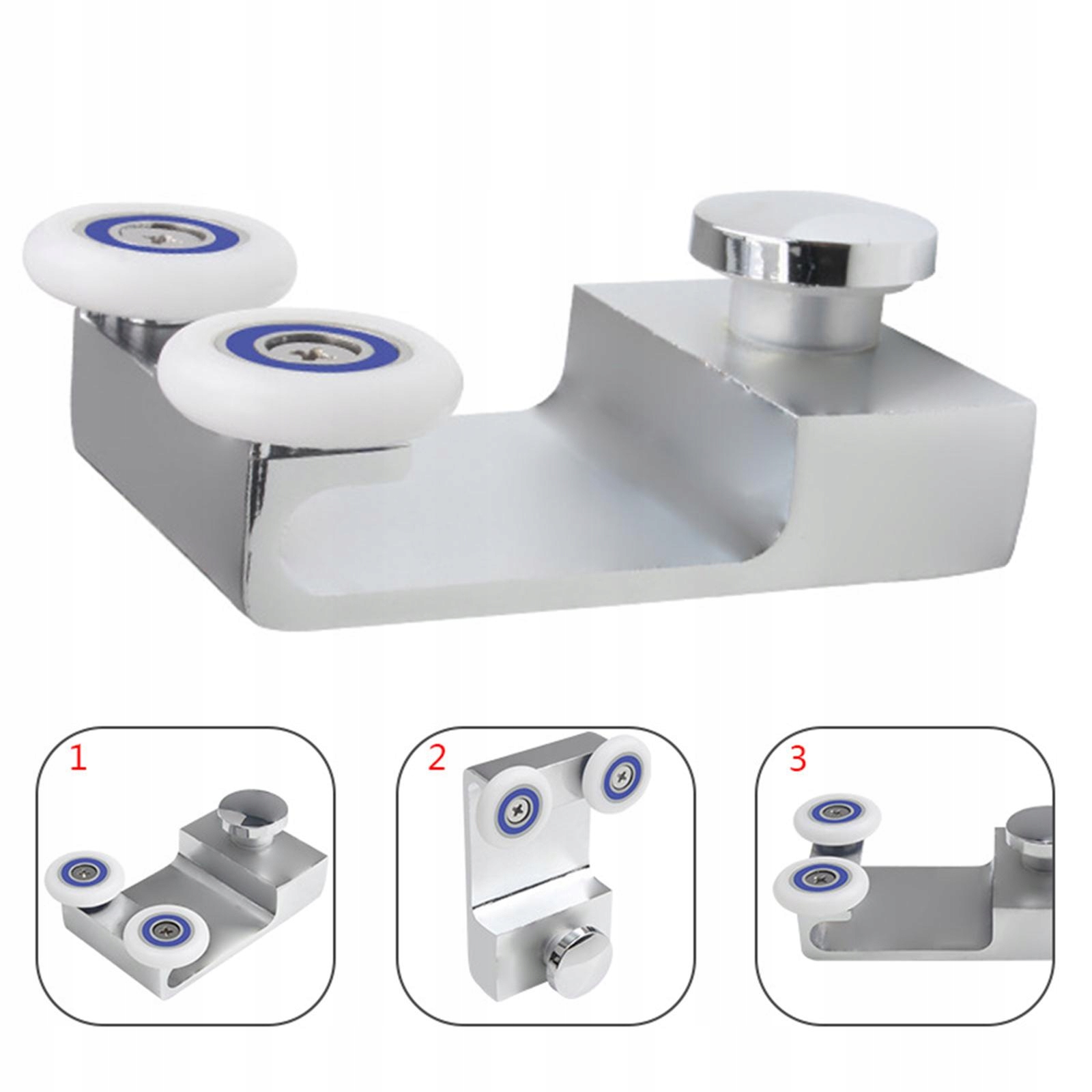 1

2

3