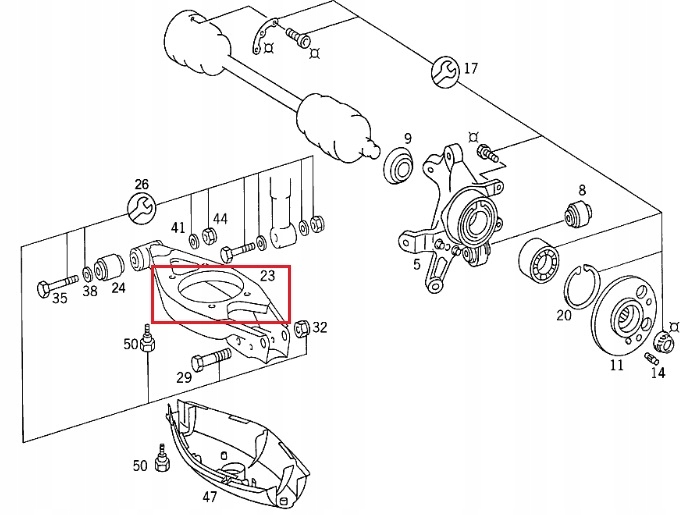 17
9
26
8
41
44
23
5
35
38
24
32
20
50
29
11
14
50
47