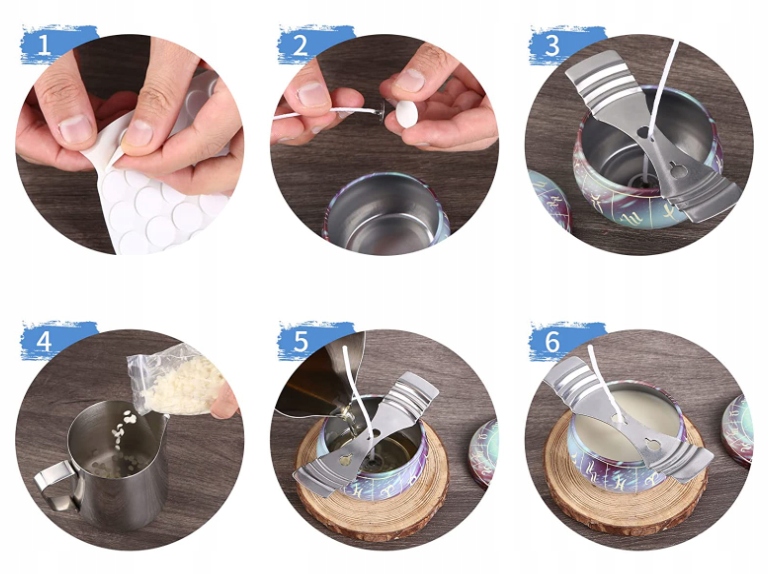 1

2

3

4

5

6