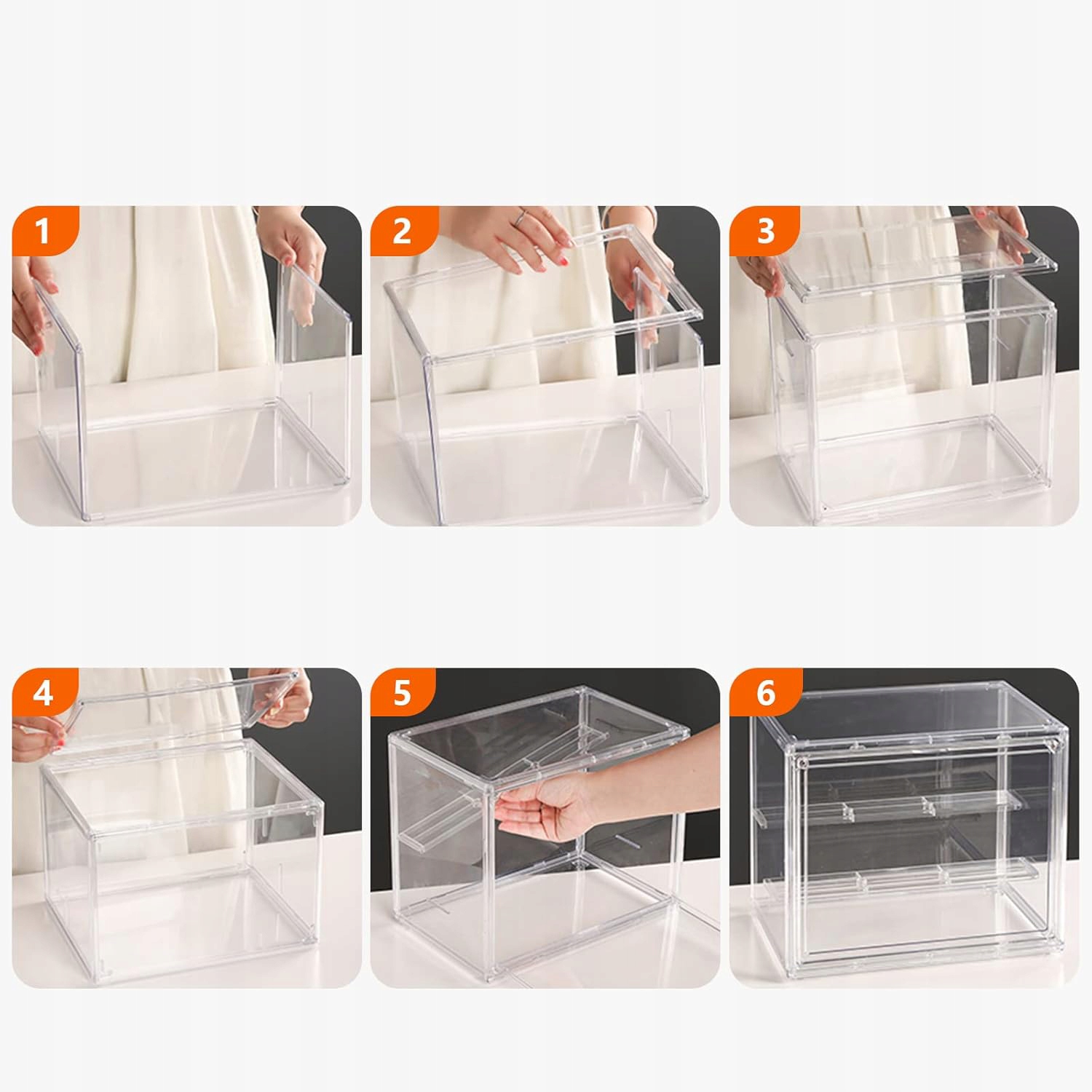 1

2

3

4

5

6