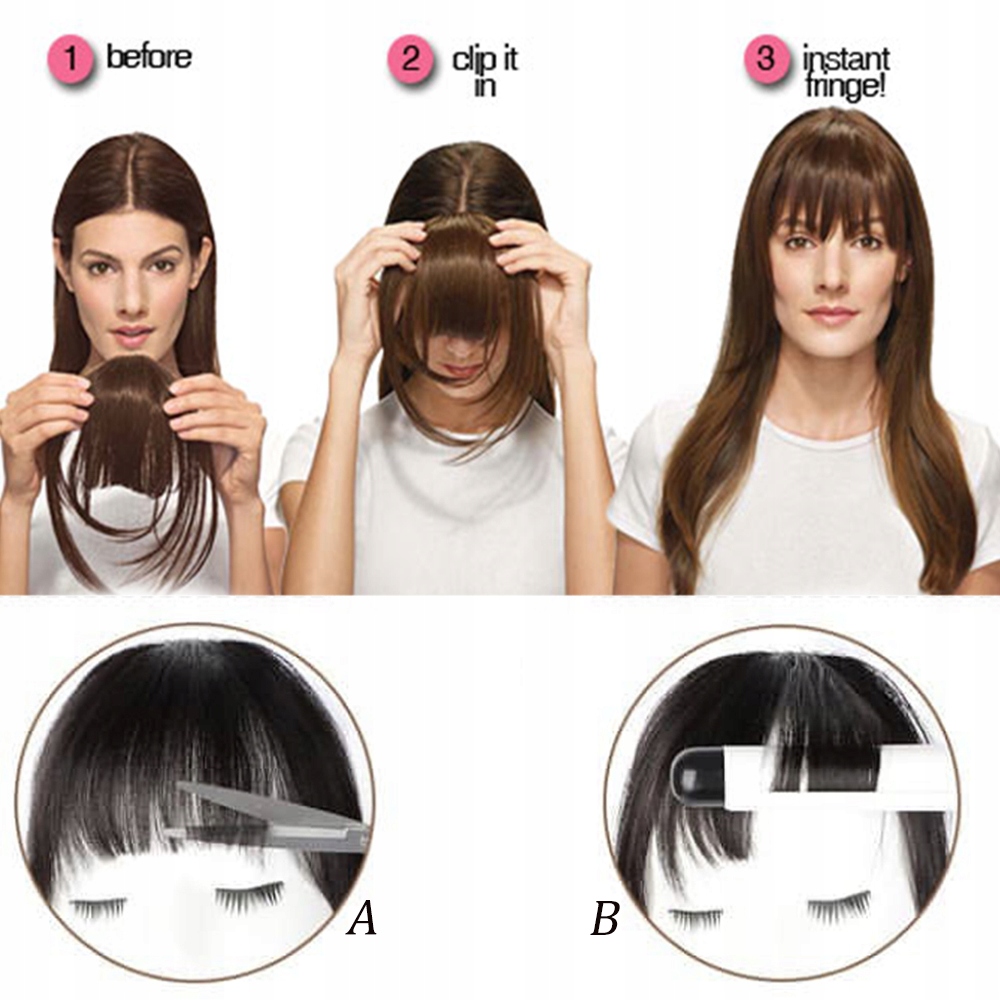 1 before

2 clip it in

3 instant fringe!

A

B