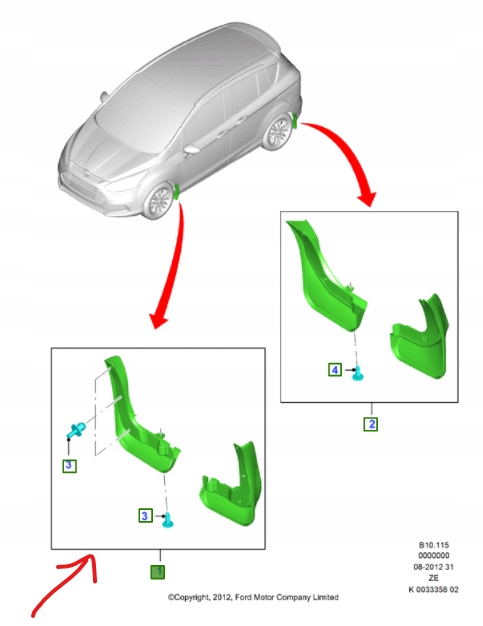 4

2

3

3

1

B10.115
0000000
08-2012 31
ZE
K 0033358 02

©Copyright, 2012, Ford Motor Company Limited