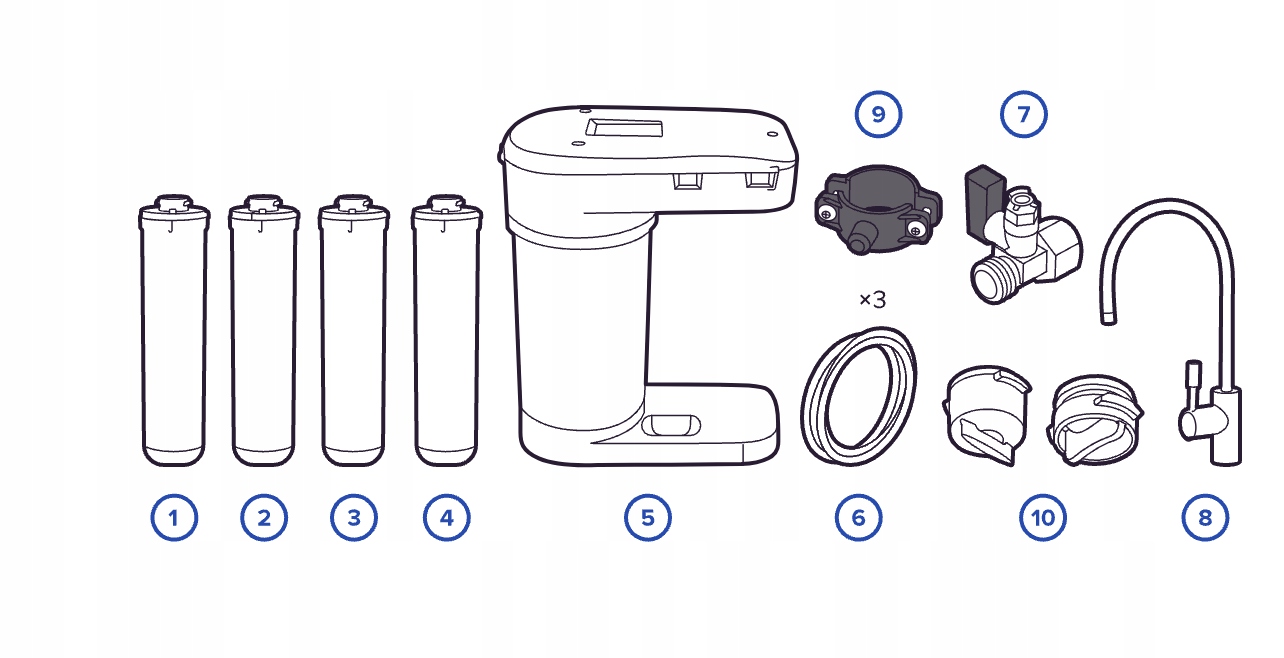 9
7
×3
1
2
3
4
5
6
10
8