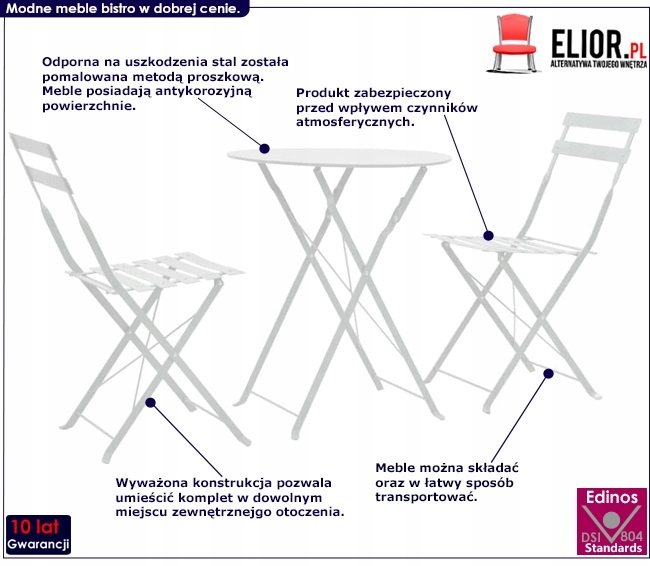 Modne meble bistro w dobrej cenie.

ELIOR.PL
ALTERNATYWA TWOJEGO WNĘTRZA

Odporna na uszkodzenia stal została pomalowana metodą proszkową. Meble posiadają antykorozyjną powierzchnie.

Produkt zabezpieczony przed wpływem czynników atmosferycznych.

Wyważona konstrukcja pozwala umieścić komplet w dowolnym miejscu zewnętrznego otoczenia.

Meble można składać oraz w łatwy sposób transportować.

10 lat
Gwarancji

Edinos
DSI 804
Standards