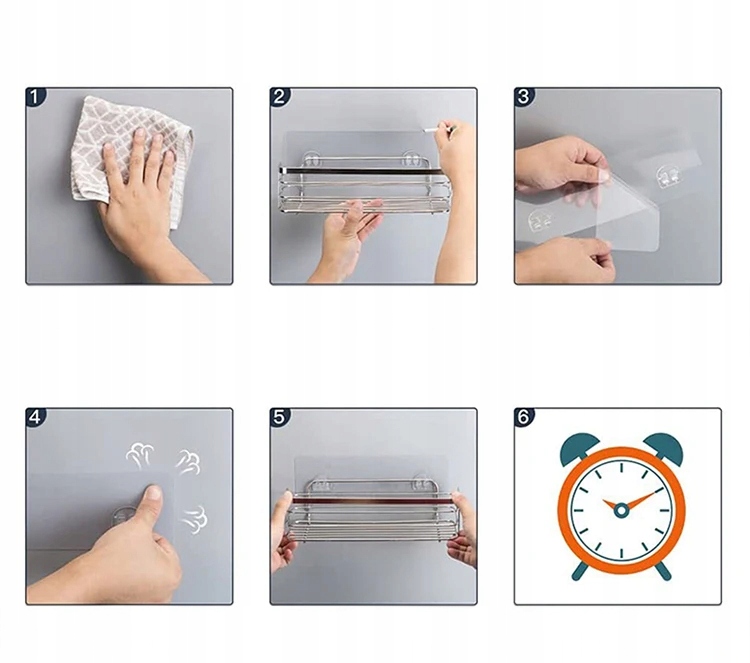 1
2
3
4
5
6