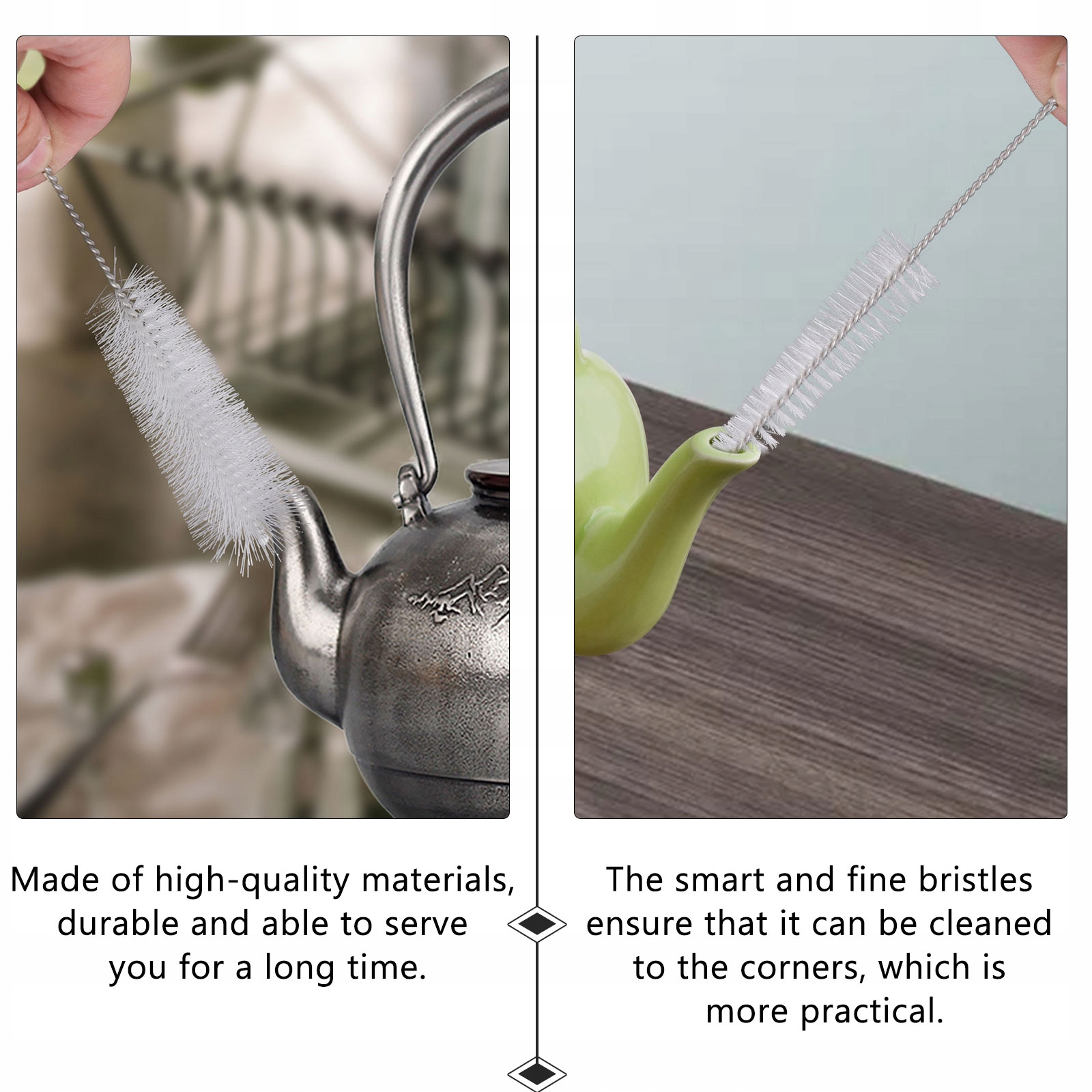 Made of high-quality materials, durable and able to serve you for a long time.

The smart and fine bristles ensure that it can be cleaned to the corners, which is more practical.