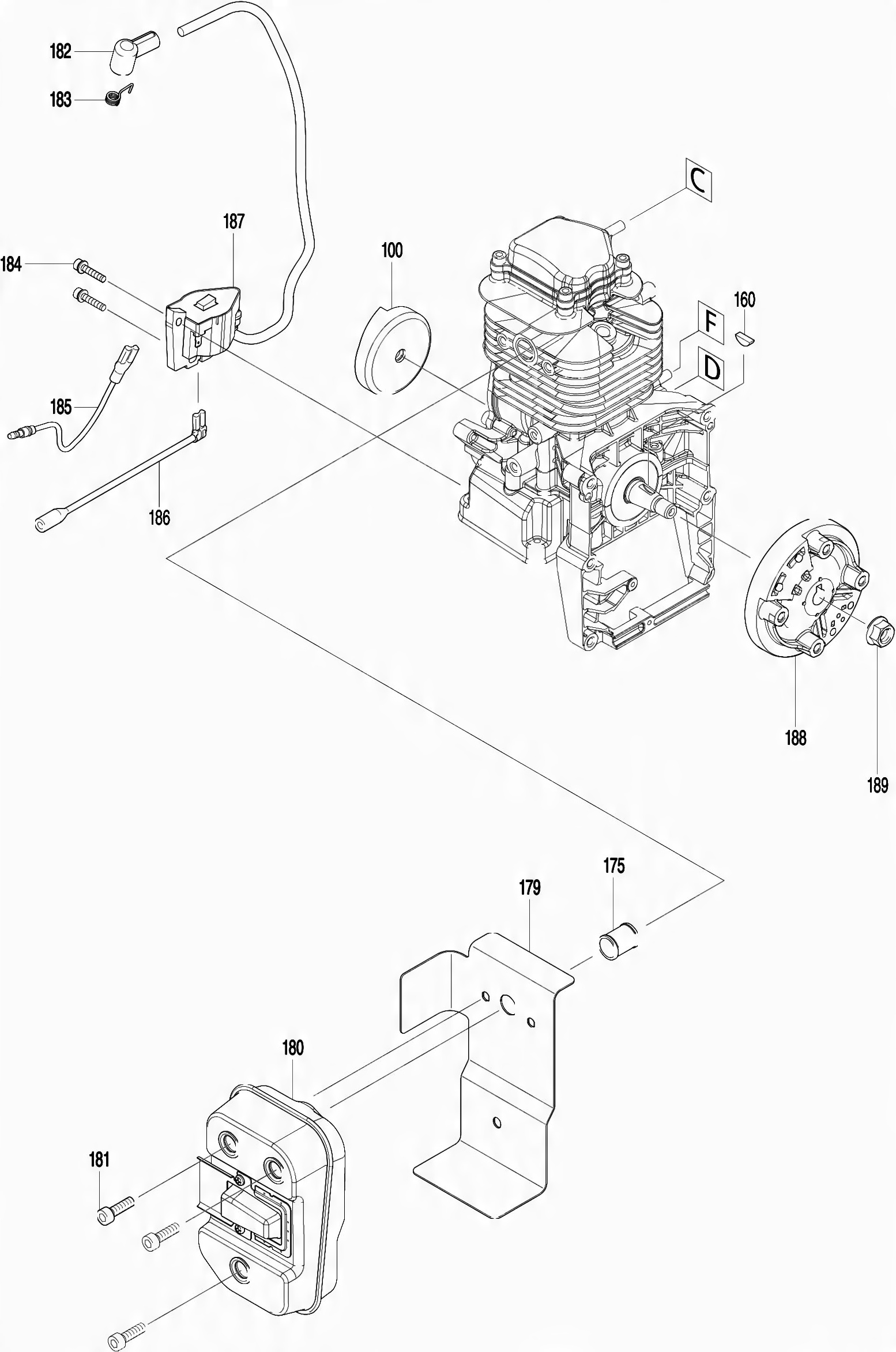 182
183
C
187
184
100
160
F
D
185
186
188
189
175
179
180
181