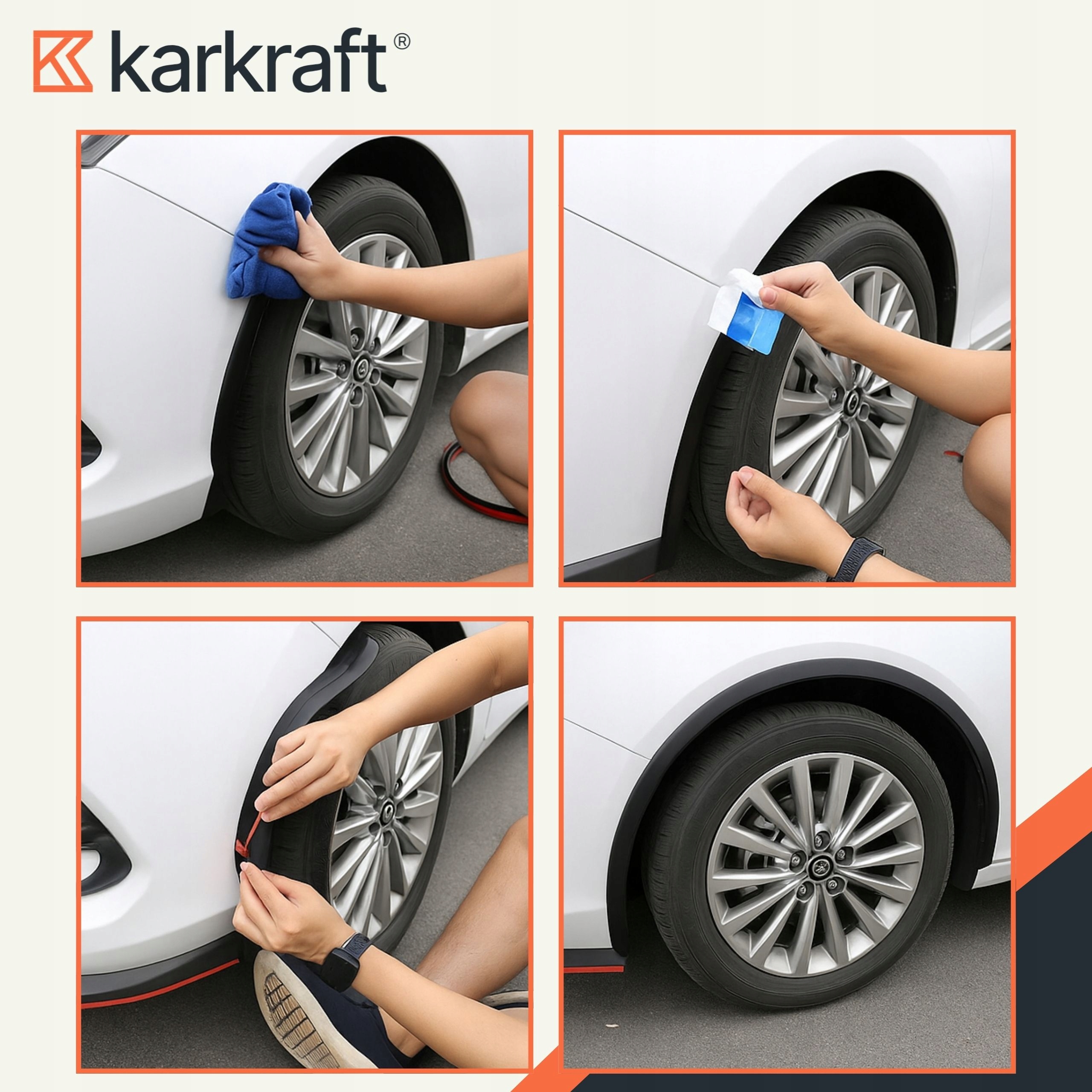 karkraft®