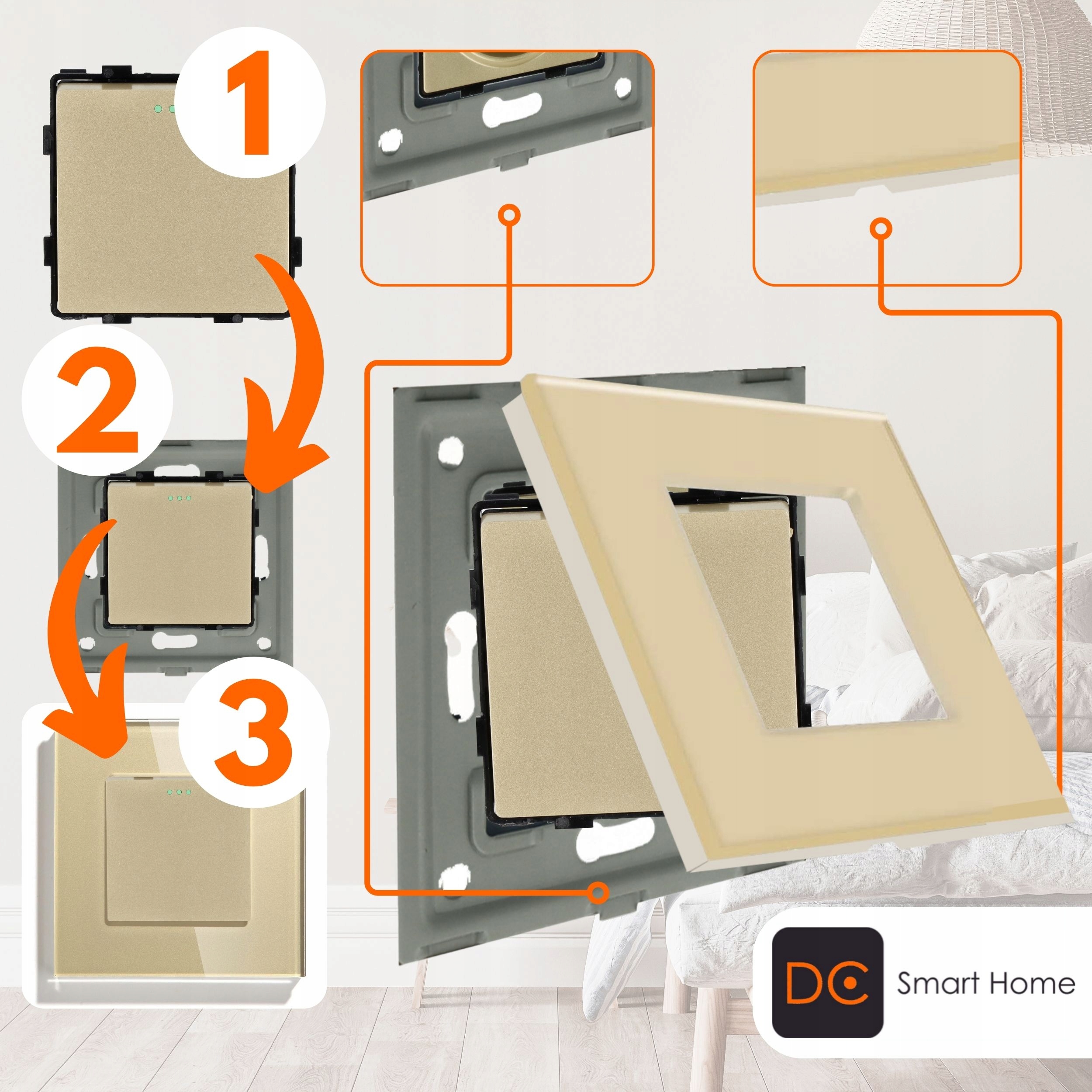 1

2

3

DC

Smart Home