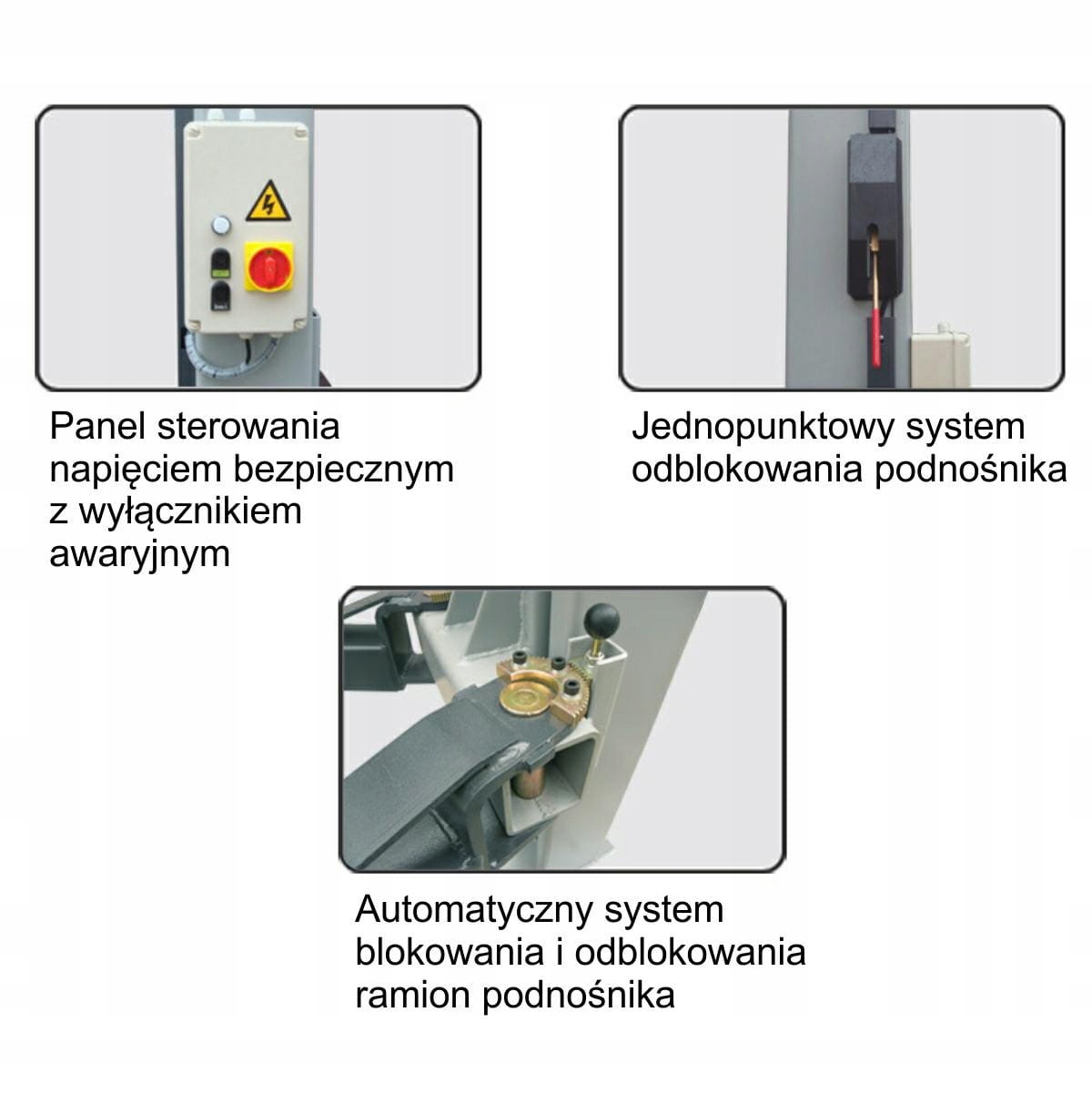 Panel sterowania napięciem bezpiecznym z wyłącznikiem awaryjnym

Jednopunktowy system odblokowania podnośnika

Automatyczny system blokowania i odblokowania ramion podnośnika