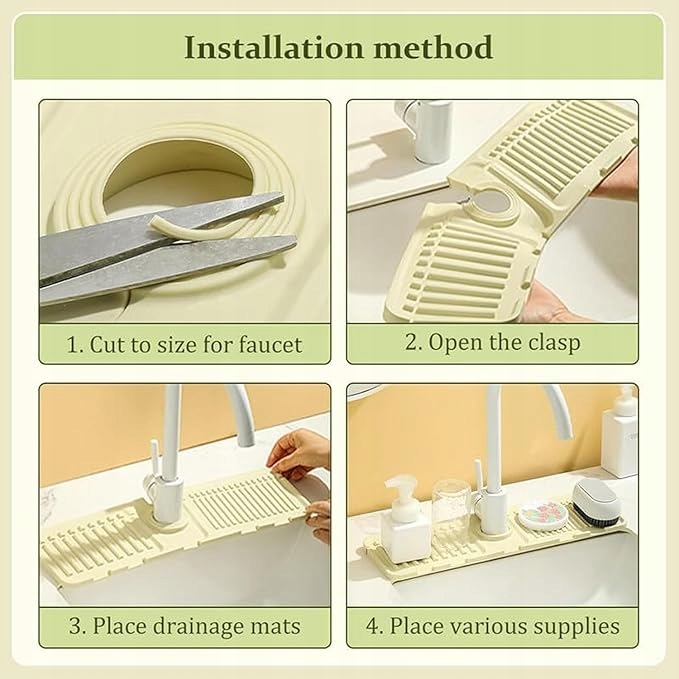 Installation method

1. Cut to size for faucet

2. Open the clasp

3. Place drainage mats

4. Place various supplies