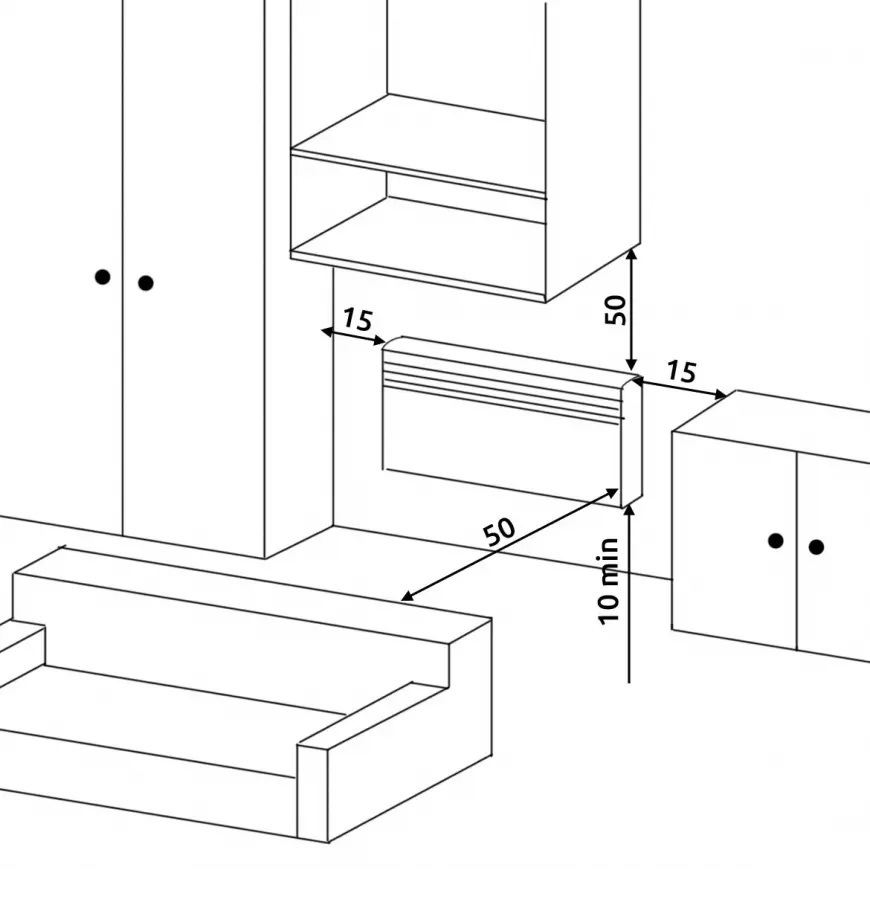 15
50
15
50
10 min