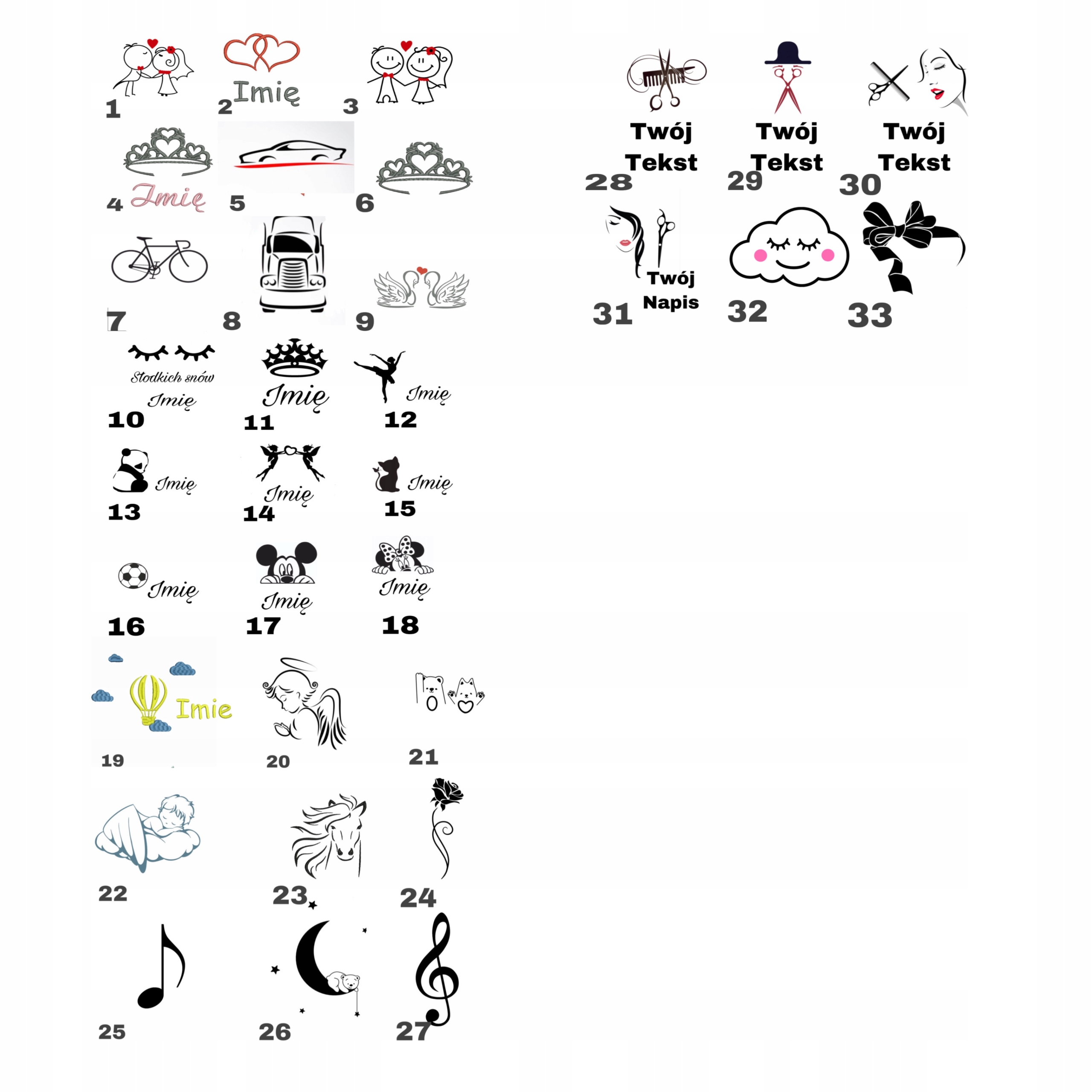 1 2 Imię 3

4 Imię 5 6

7 8 9

Słodkich snów Imię 10 Imię 11 Imię 12

Imię 13 Imię 14 Imię 15

Imię 16 Imię 17 Imię 18

Imie 19 20 21

22 23 24

25 26 27

Twój Tekst 28 Twój Tekst 29 Twój Tekst 30

Twój Napis 31 32 33