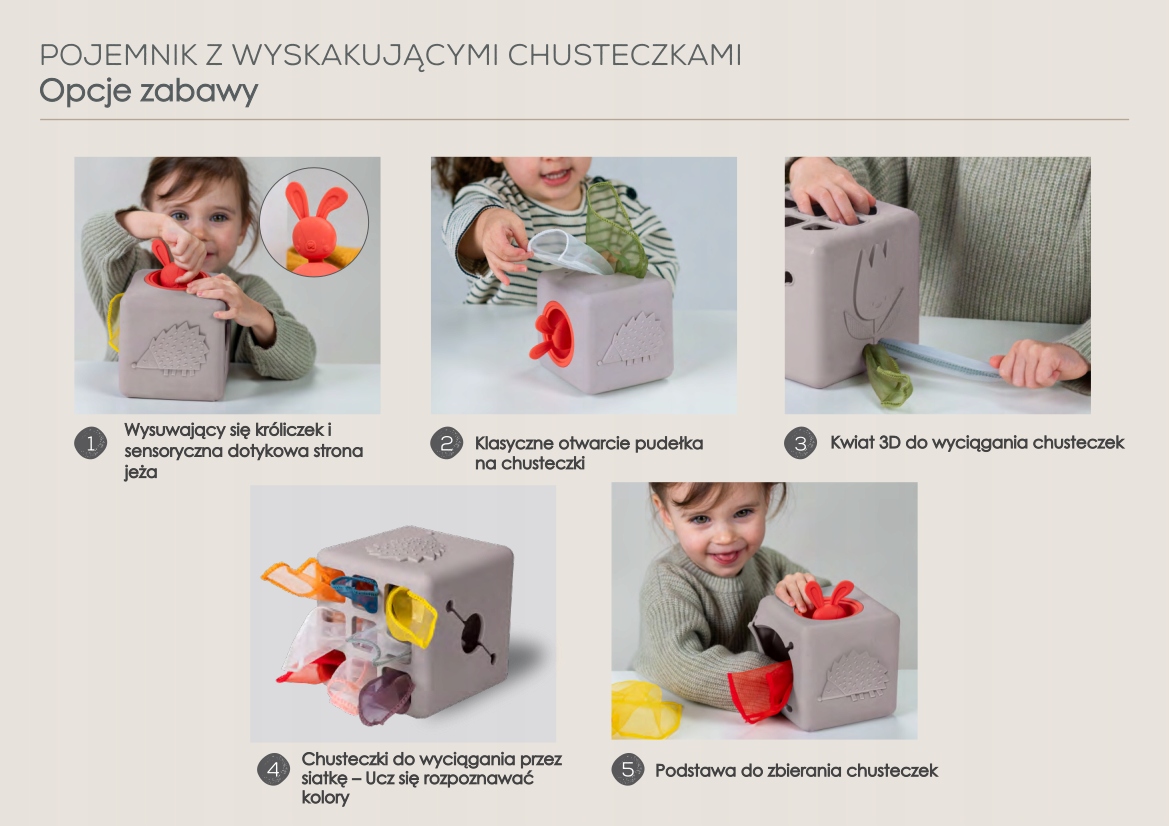 POJEMNIK Z WYSKAKUJĄCYMI CHUSTECZKAMI
Opcje zabawy

1 Wysuwający się króliczek i sensoryczna dotykowa strona jeża

2 Klasyczne otwarcie pudełka na chusteczki

3 Kwiat 3D do wyciągania chusteczek

4 Chusteczki do wyciągania przez siatkę – Ucz się rozpoznawać kolory

5 Podstawa do zbierania chusteczek