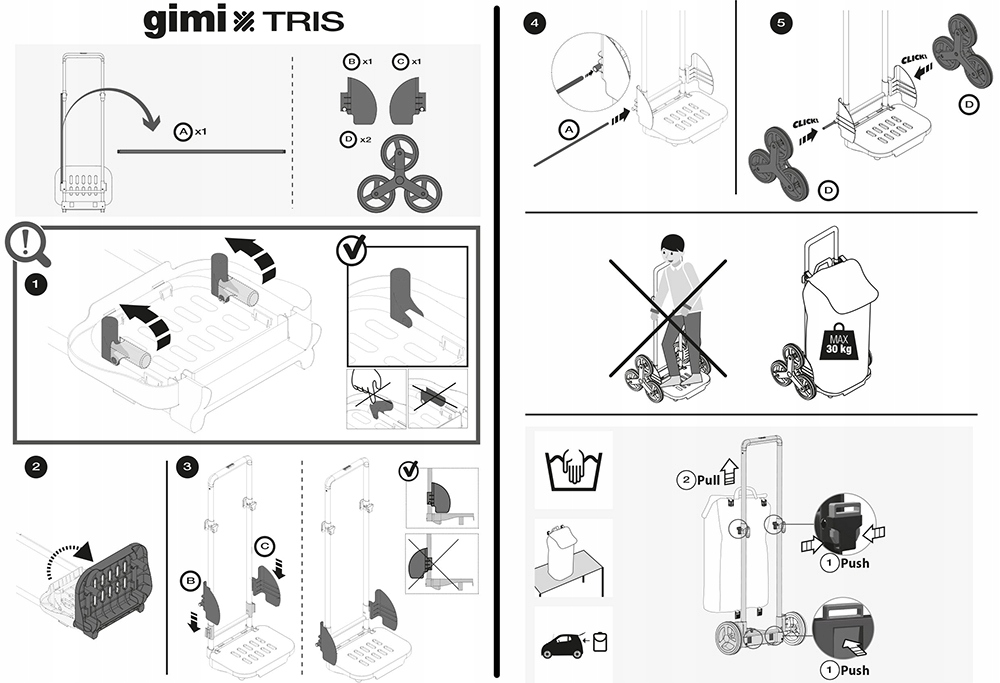 gimi TRIS

A x1

B x1

C x1

D x2

1

2

3

B

C

4

A

5

CLICK!

CLICK!

D

D

MAX 30 kg

2 Pull

1 Push

1 Push