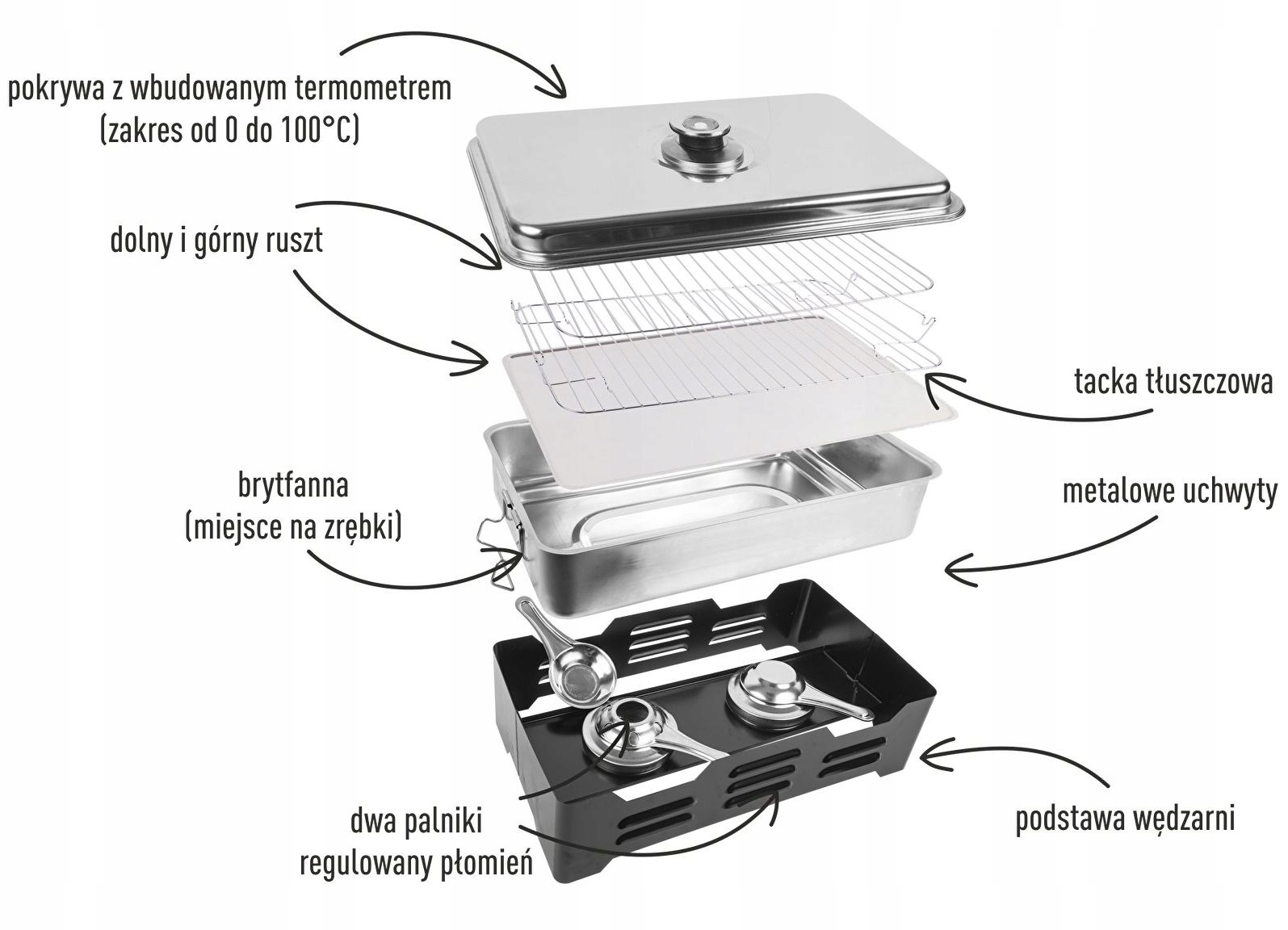 pokrywa z wbudowanym termometrem
(zakres od 0 do 100°C)

dolny i górny ruszt

tacka tłuszczowa

brytfanna
(miejsce na zrębki)

metalowe uchwyty

dwa palniki
regulowany płomień

podstawa wędzarni