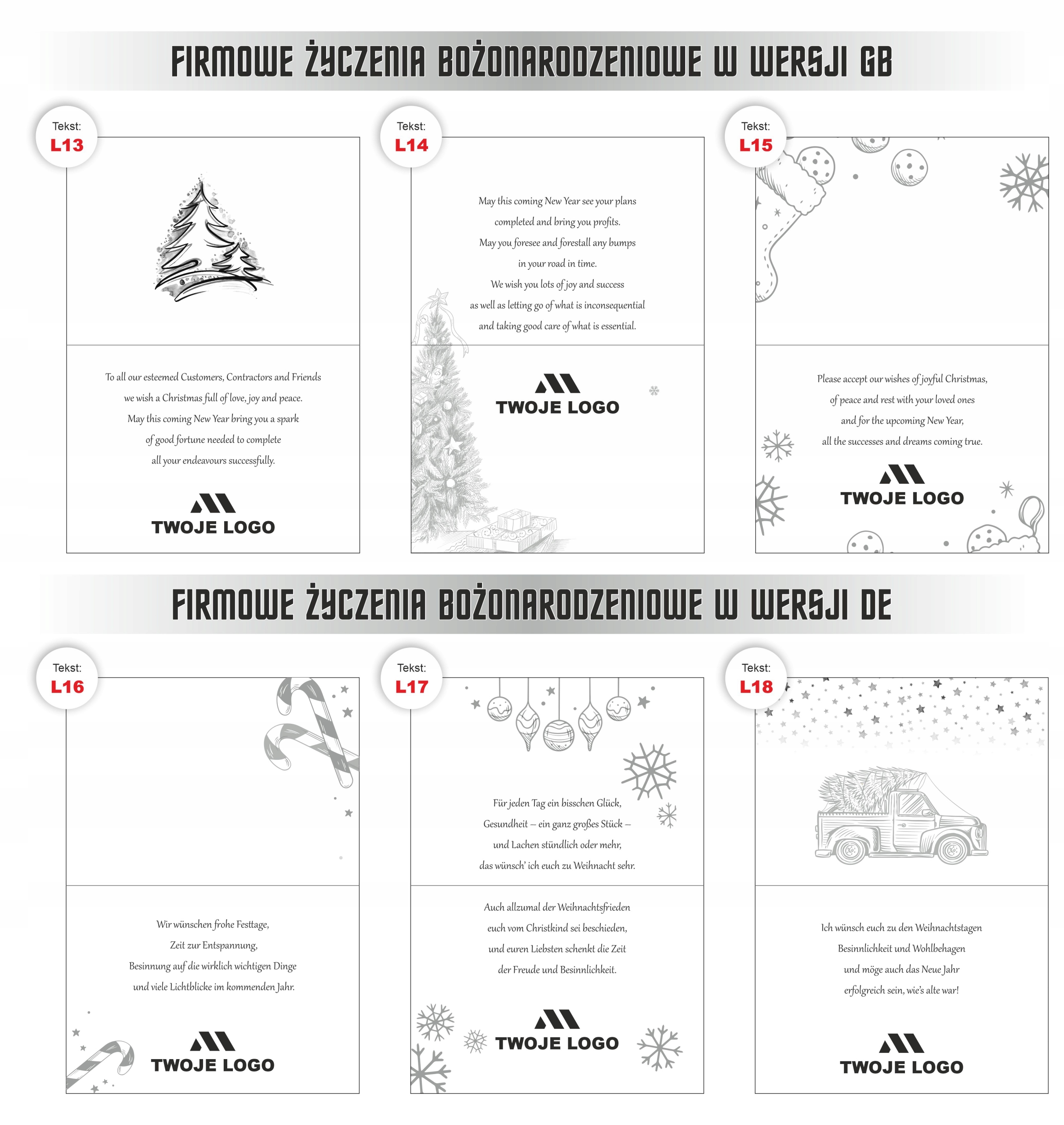 FIRMOWE ŻYCZENIA BOŻONARODZENIOWE W WERSJI GB

Tekst:
L13

To all our esteemed Customers, Contractors and Friends we wish a Christmas full of love, joy and peace. May this coming New Year bring you a spark of good fortune needed to complete all your endeavours successfully.

TWOJE LOGO

Tekst:
L14

May this coming New Year see your plans completed and bring you profits. May you foresee and forestall any bumps in your road in time. We wish you lots of joy and success as well as letting go of what is inconsequential and taking good care of what is essential.

TWOJE LOGO

Tekst:
L15

Please accept our wishes of joyful Christmas, of peace and rest with your loved ones and for the upcoming New Year, all the successes and dreams coming true.

TWOJE LOGO

FIRMOWE ŻYCZENIA BOŻONARODZENIOWE W WERSJI DE

Tekst:
L16

Wir wünschen frohe Festtage, Zeit zur Entspannung, Besinnung auf die wirklich wichtigen Dinge und viele Lichtblicke im kommenden Jahr.

TWOJE LOGO

Tekst:
L17

Für jeden Tag ein bisschen Glück, Gesundheit – ein ganz großes Stück – und Lachen stündlich oder mehr, das wünsch' ich euch zu Weihnacht sehr.

Auch allzumal der Weihnachtsfrieden euch vom Christkind sei beschieden, und euren Liebsten schenkt die Zeit der Freude und Besinnlichkeit.

TWOJE LOGO

Tekst:
L18

Ich wünsch euch zu den Weihnachtstagen Besinnlichkeit und Wohlbehagen und möge auch das Neue Jahr erfolgreich sein, wie's alte war!

TWOJE LOGO